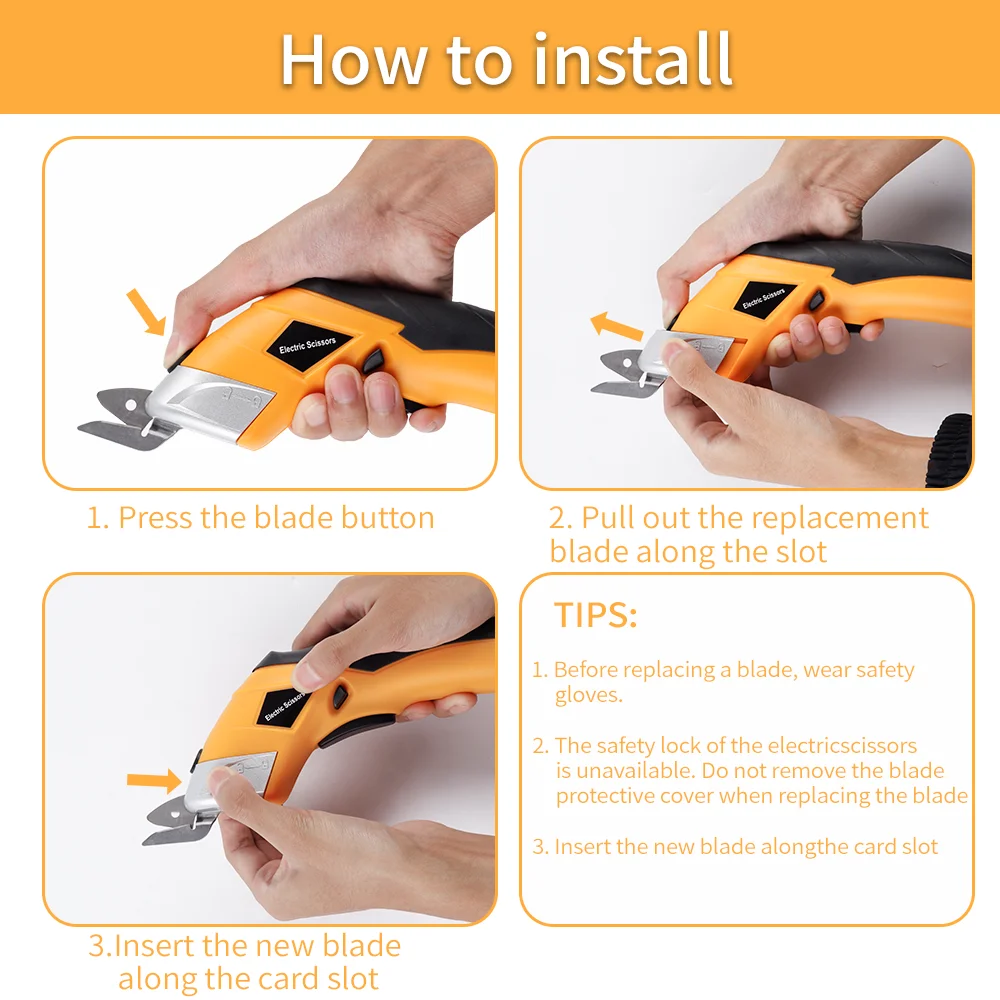 How to install

Electric Scissors

1. Press the blade button

Electric Scissors

2. Pull out the replacement blade along the slot

Electric Scissors

3.Insert the new blade along the card slot

TIPS:

1. Before replacing a blade, wear safety gloves.

2. The safety lock of the electricscissors is unavailable. Do not remove the blade protective cover when replacing the blade

3. Insert the new blade alongthe card slot