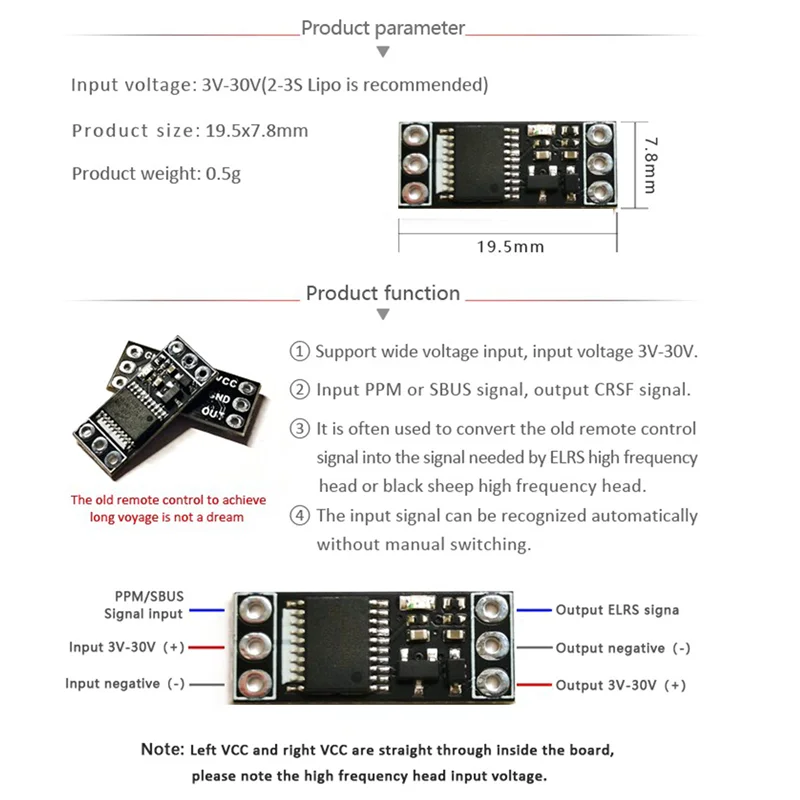 Product parameter

Input voltage: 3V-30V(2-3S Lipo is recommended)

Product size: 19.5x7.8mm

Product weight: 0.5g

7.8mm

19.5mm

Product function

VCC
GND
OUT

The old remote control to achieve long voyage is not a dream

① Support wide voltage input, input voltage 3V-30V.

② Input PPM or SBUS signal, output CRSF signal.

③ It is often used to convert the old remote control signal into the signal needed by ELRS high frequency head or black sheep high frequency head.

④ The input signal can be recognized automatically without manual switching.

PPM/SBUS Signal input

Input 3V-30V (+)

Input negative (-)

Output ELRS signa

Output negative (-)

Output 3V-30V (+)

Note: Left VCC and right VCC are straight through inside the board, please note the high frequency head input voltage.