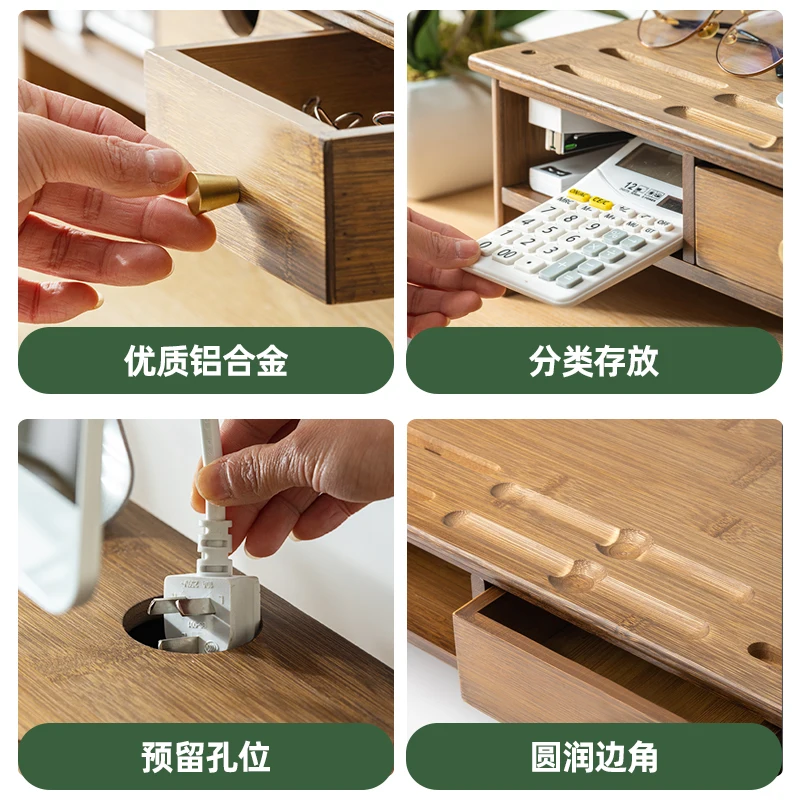 优质铝合金

分类存放

预留孔位

圆润边角