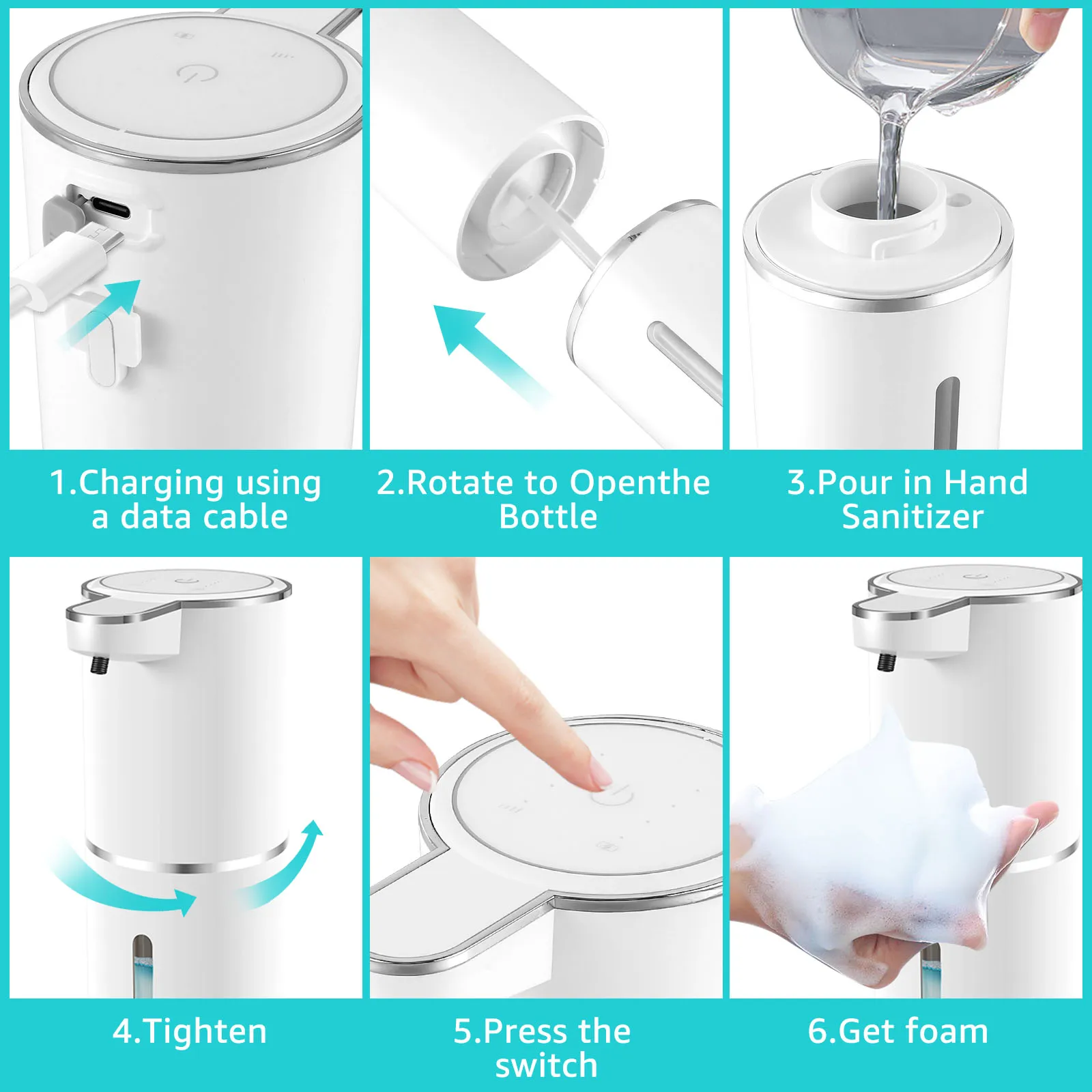 1.Charging using a data cable

2.Rotate to Openthe Bottle

3.Pour in Hand Sanitizer

4.Tighten

5.Press the switch

6.Get foam