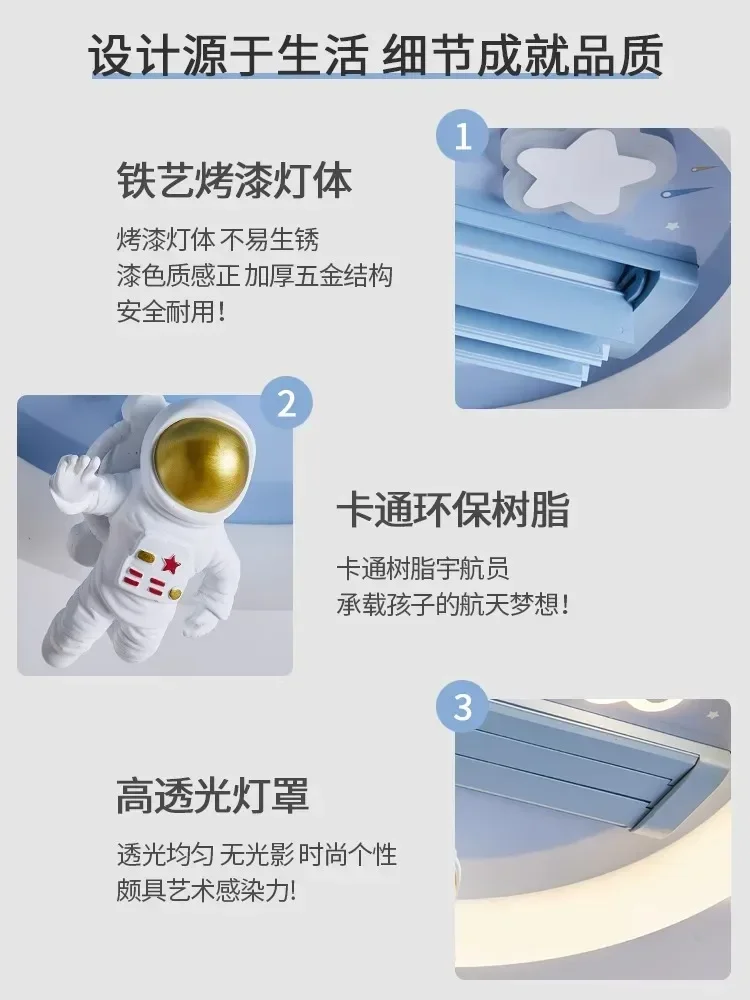 设计源于生活 细节成就品质

1

铁艺烤漆灯体

烤漆灯体 不易生锈
漆色质感正 加厚五金结构
安全耐用！

2

卡通环保树脂

卡通树脂宇航员
承载孩子的航天梦想！

3

高透光灯罩

透光均匀 无光影 时尚个性
颇具艺术感染力!