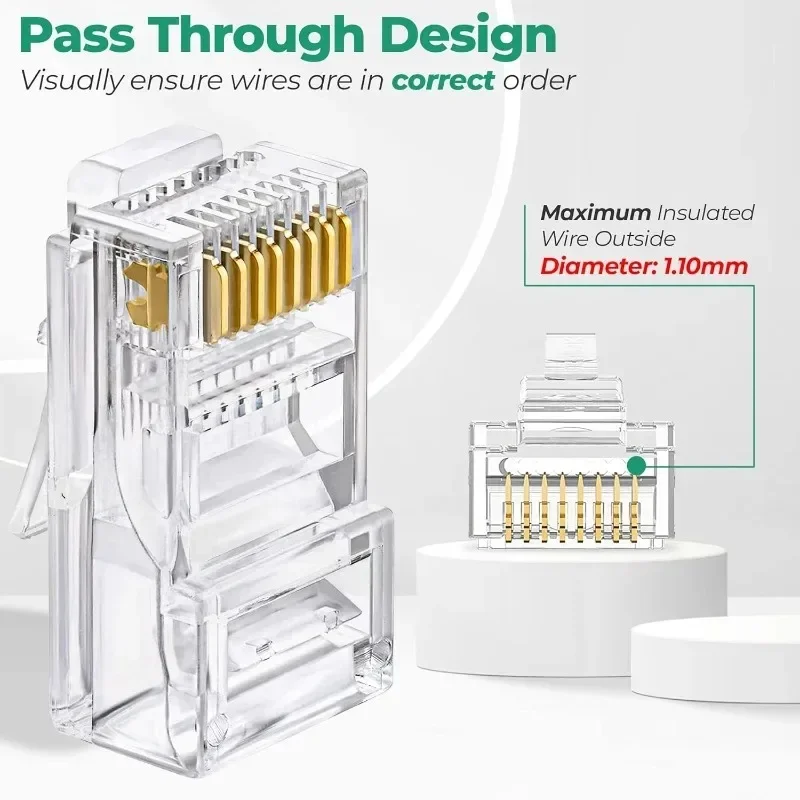 Pass Through Design
Visually ensure wires are in correct order

Maximum Insulated Wire Outside
Diameter: 1.10mm