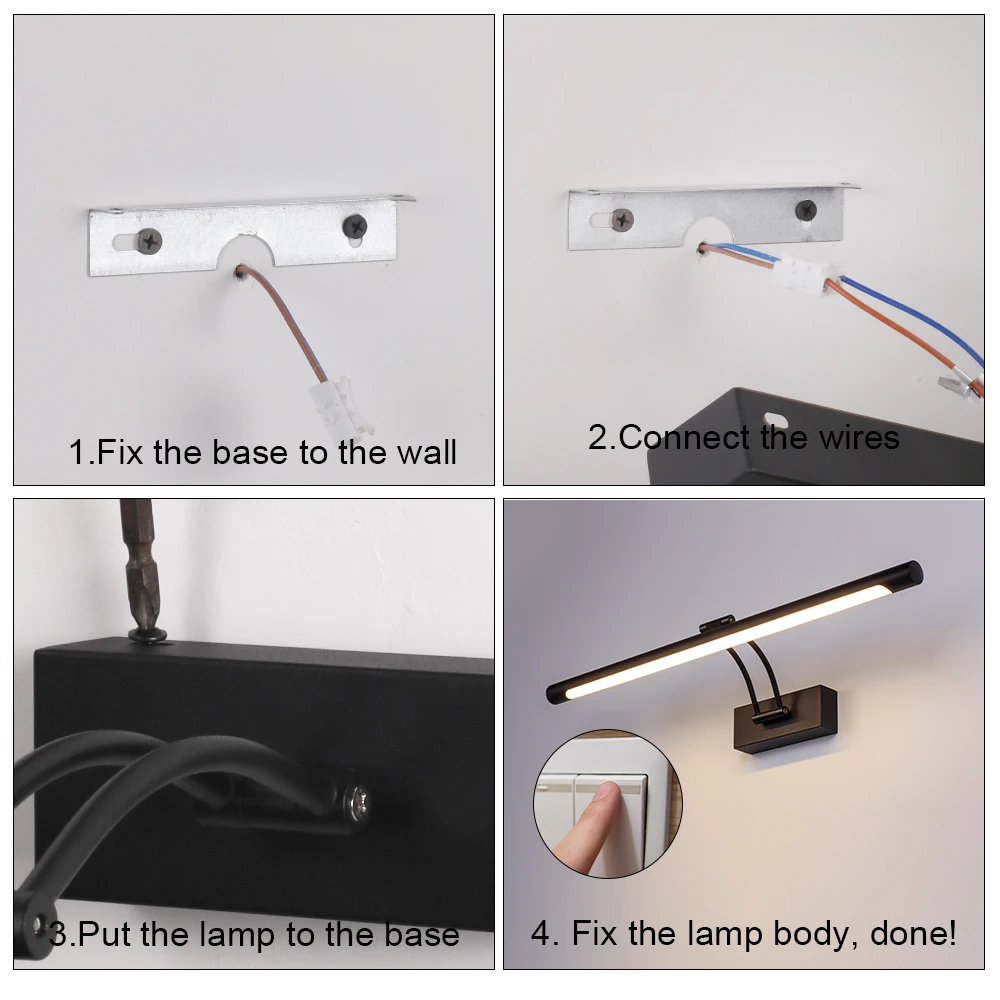 1.Fix the base to the wall

2.Connect the wires

3.Put the lamp to the base

4. Fix the lamp body, done!