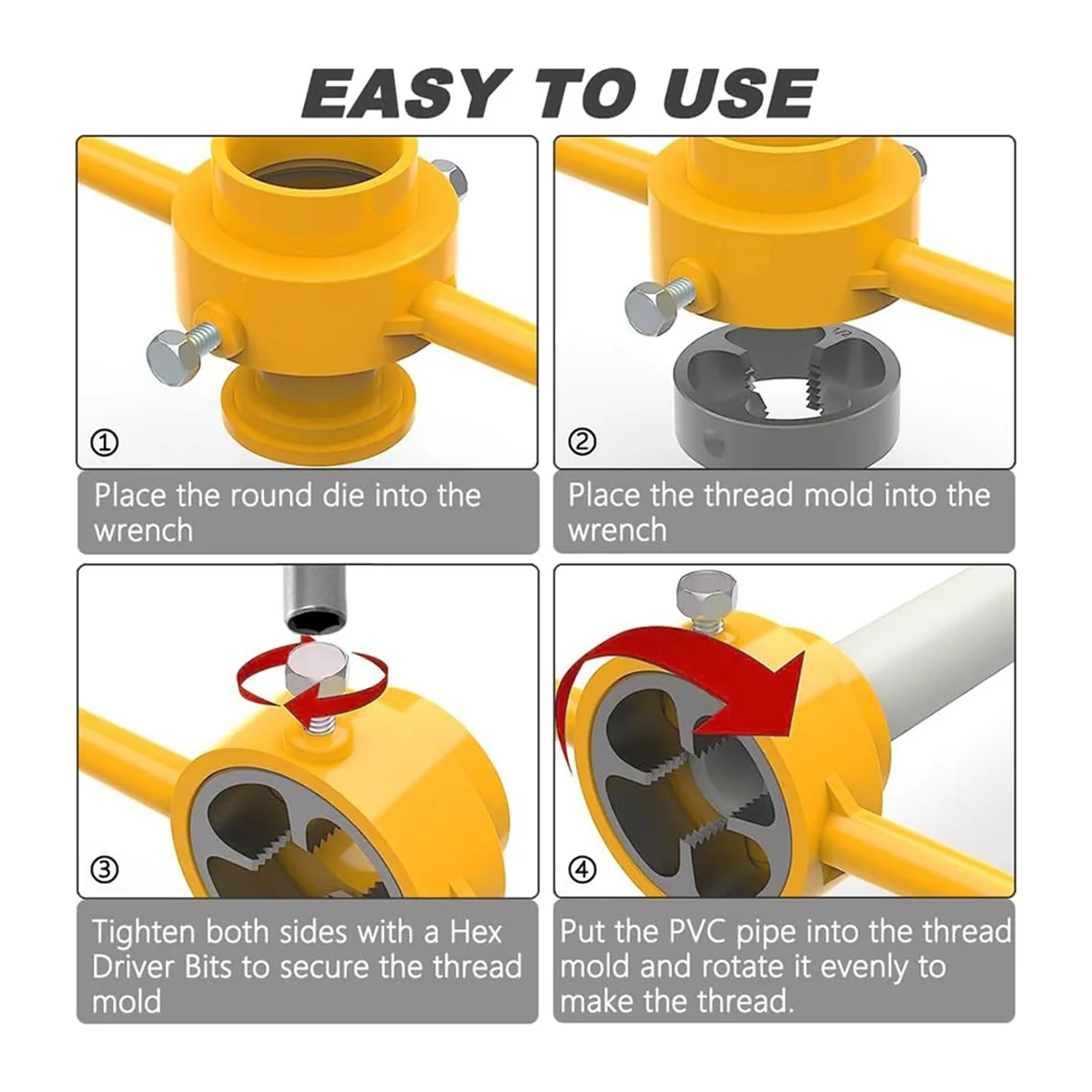 EASY TO USE

①

Place the round die into the wrench

②

Place the thread mold into the wrench

③

Tighten both sides with a Hex Driver Bits to secure the thread mold

④

Put the PVC pipe into the thread mold and rotate it evenly to make the thread.