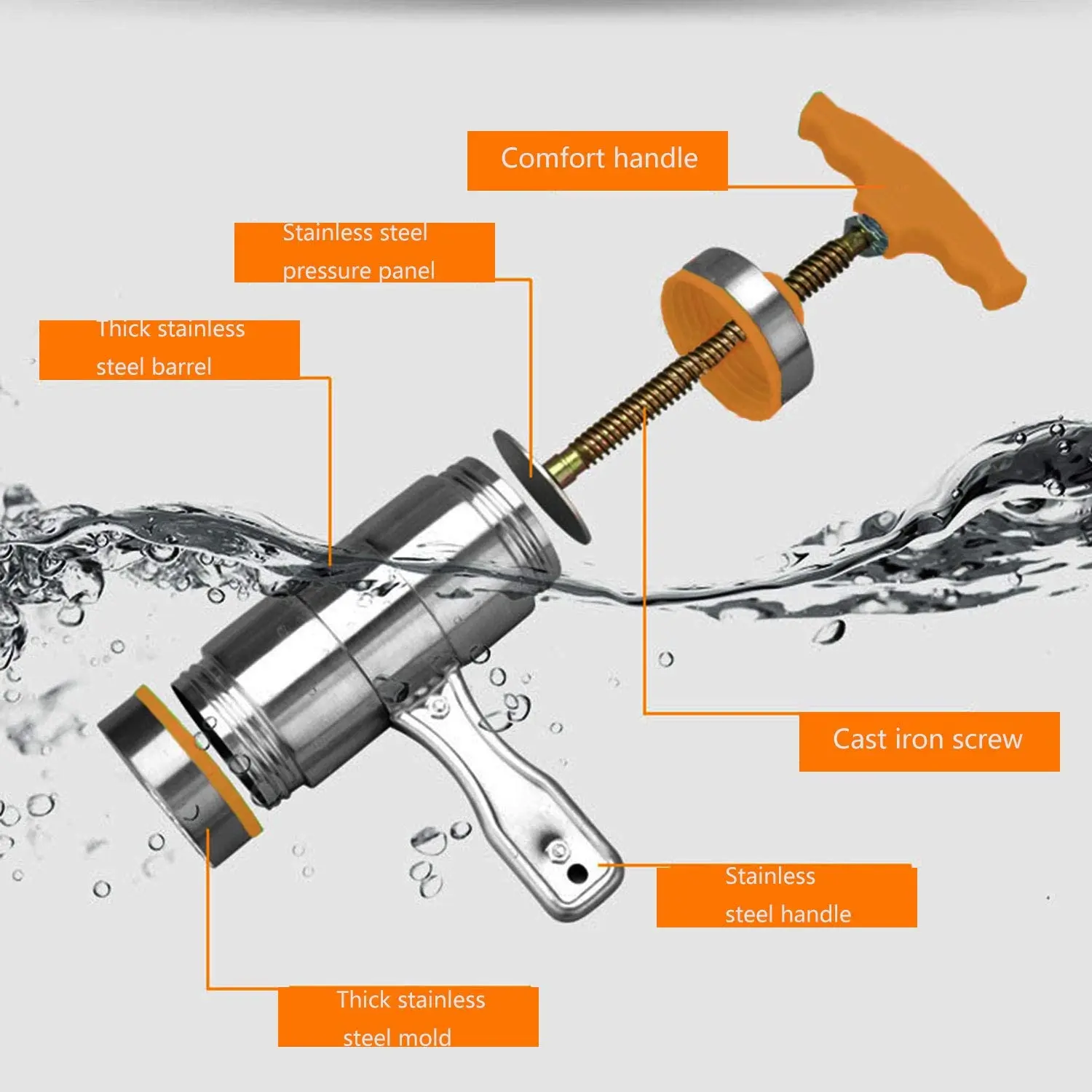 Comfort handle

Stainless steel pressure panel

Thick stainless steel barrel

Cast iron screw

Stainless steel handle

Thick stainless steel mold