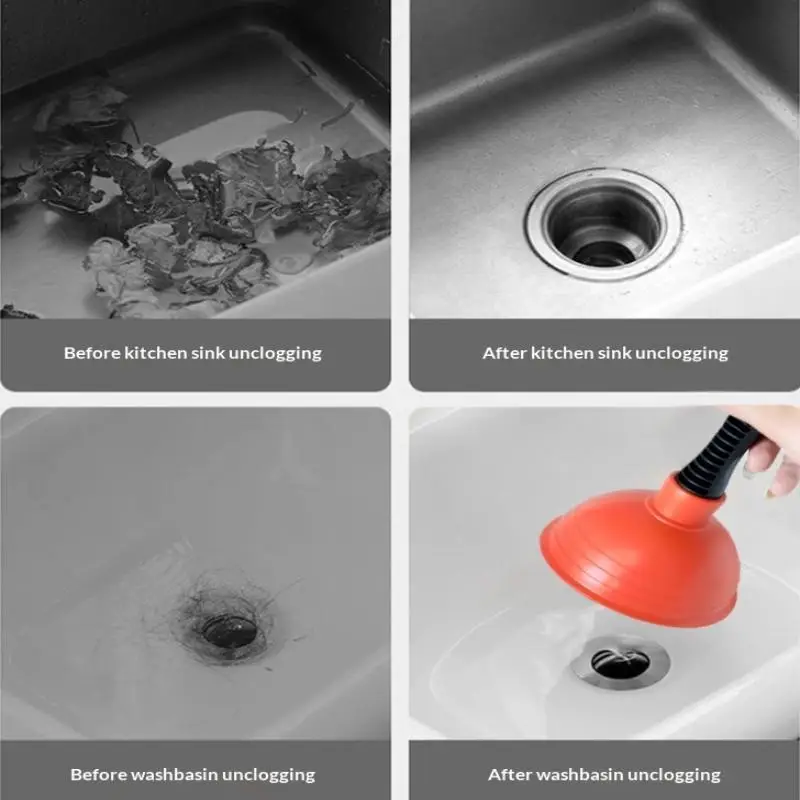 Before kitchen sink unclogging

After kitchen sink unclogging

Before washbasin unclogging

After washbasin unclogging