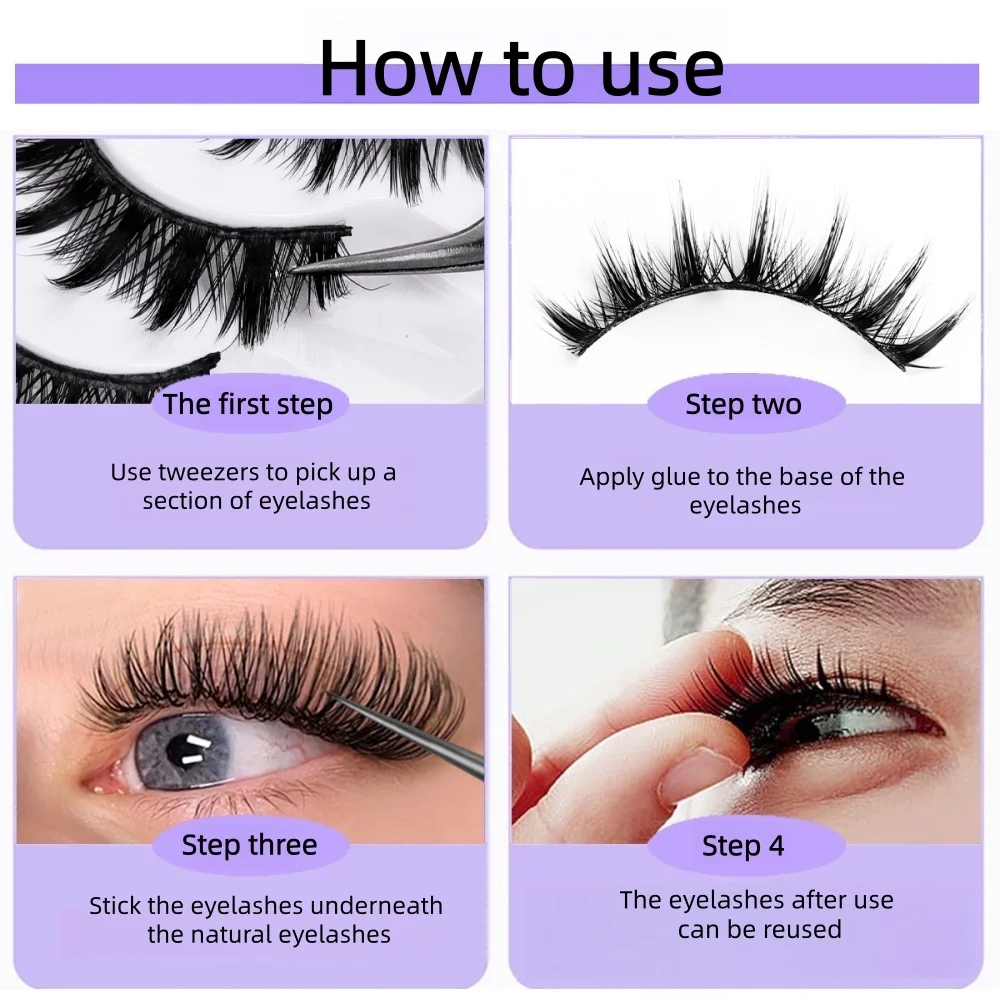 How to use

The first step

Use tweezers to pick up a section of eyelashes

Step two

Apply glue to the base of the eyelashes

Step three

Stick the eyelashes underneath the natural eyelashes

Step 4

The eyelashes after use can be reused