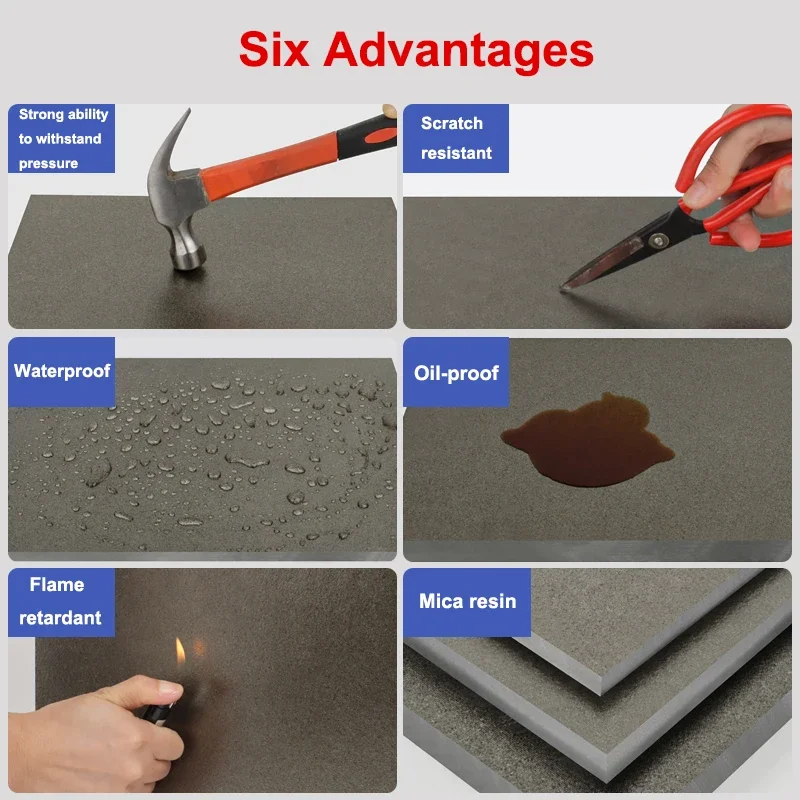 Six Advantages

Strong ability to withstand pressure

Scratch resistant

Waterproof

Oil-proof

Flame retardant

Mica resin