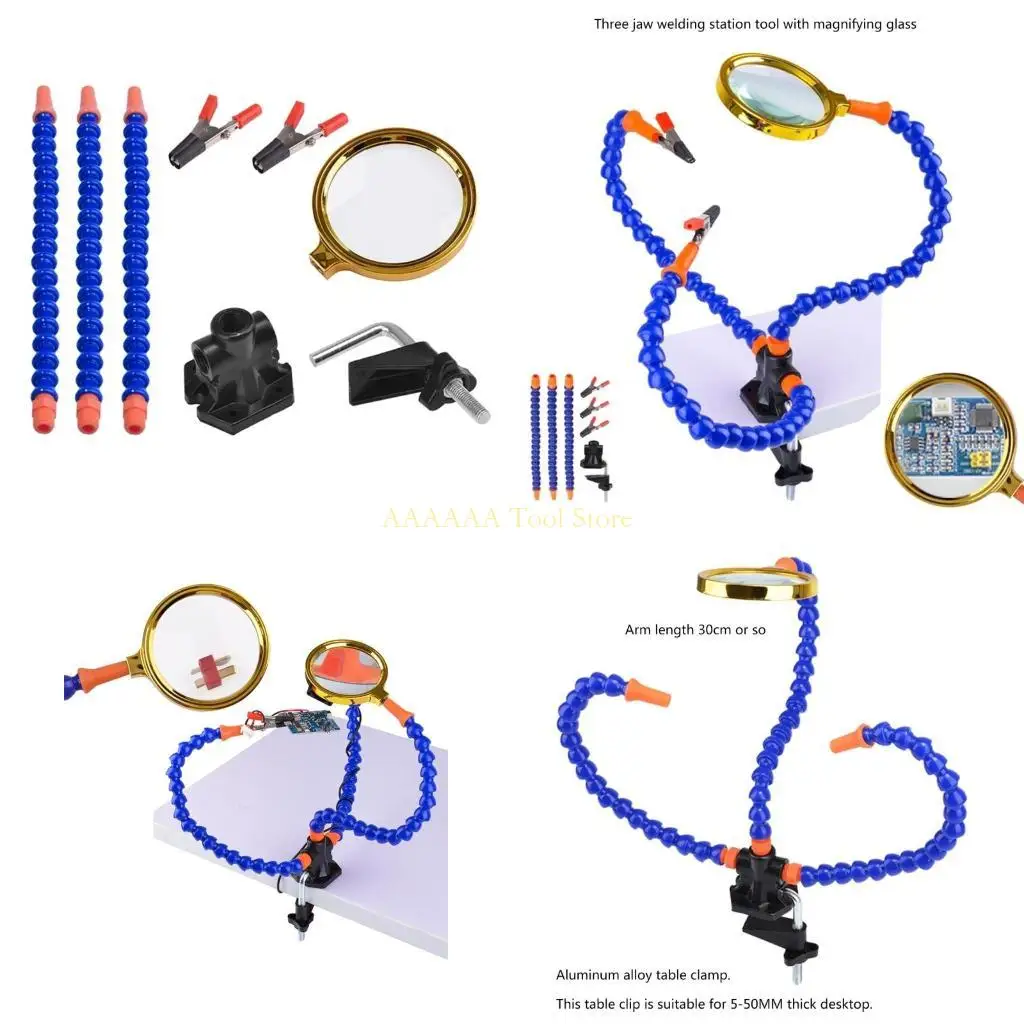 Three jaw welding station tool with magnifying glass

AAAAAA Tool Store

Arm length 30cm or so

Aluminum alloy table clamp.

This table clip is suitable for 5-50MM thick desktop.