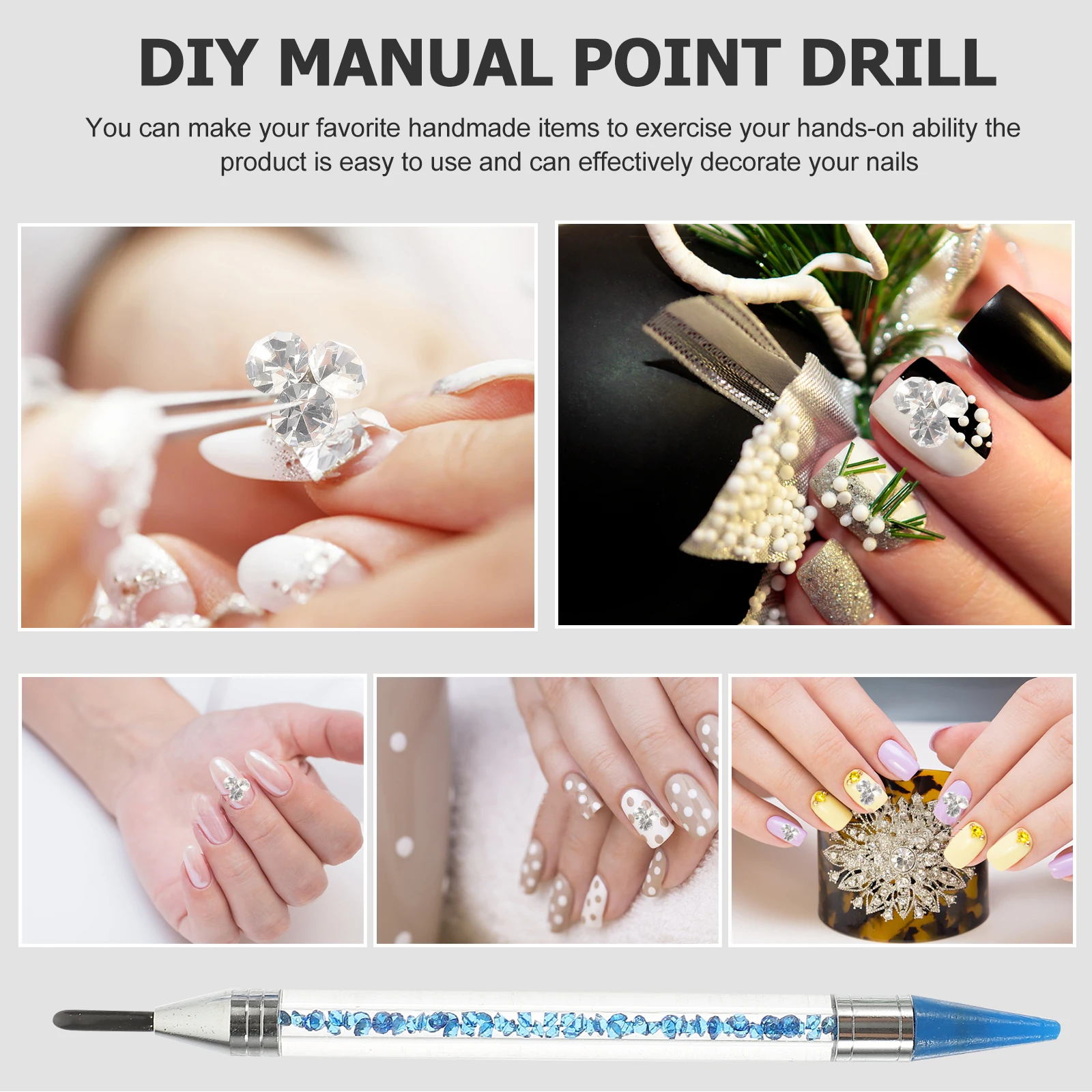 DIY MANUAL POINT DRILL

You can make your favorite handmade items to exercise your hands-on ability the product is easy to use and can effectively decorate your nails