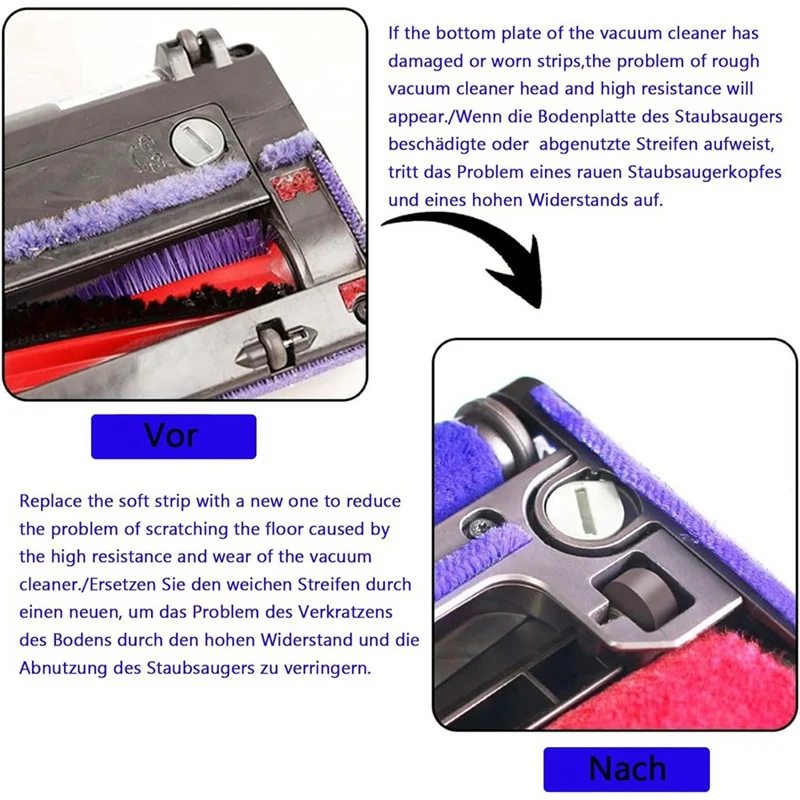 If the bottom plate of the vacuum cleaner has damaged or worn strips,the problem of rough vacuum cleaner head and high resistance will appear./Wenn die Bodenplatte des Staubsaugers beschädigte oder abgenutzte Streifen aufweist, tritt das Problem eines rauen Staubsaugerkopfes und eines hohen Widerstands auf.

Vor

Replace the soft strip with a new one to reduce the problem of scratching the floor caused by the high resistance and wear of the vacuum cleaner./Ersetzen Sie den weichen Streifen durch einen neuen, um das Problem des Verkratzens des Bodens durch den hohen Widerstand und die Abnutzung des Staubsaugers zu verringern.

Nach