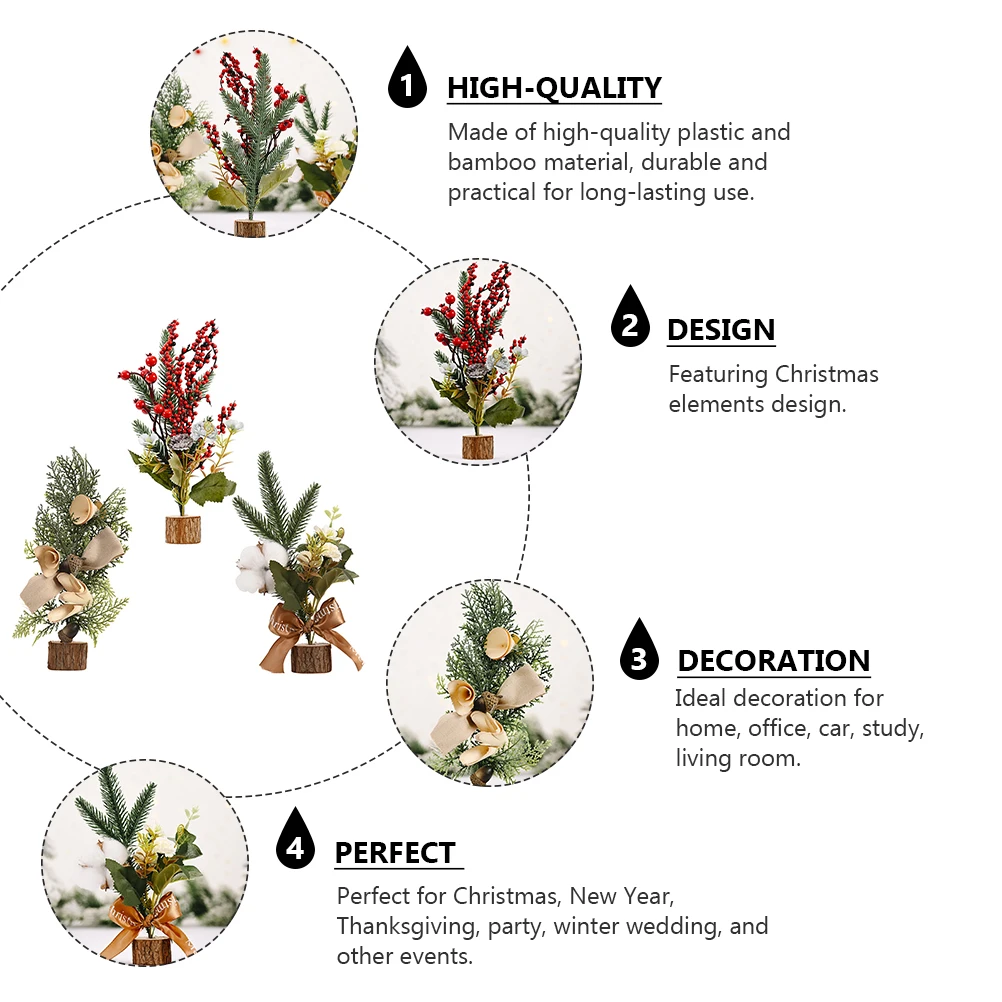 1 HIGH-QUALITY

Made of high-quality plastic and bamboo material, durable and practical for long-lasting use.

2 DESIGN

Featuring Christmas elements design.

3 DECORATION

Ideal decoration for home, office, car, study, living room.

4 PERFECT

Perfect for Christmas, New Year, Thanksgiving, party, winter wedding, and other events.