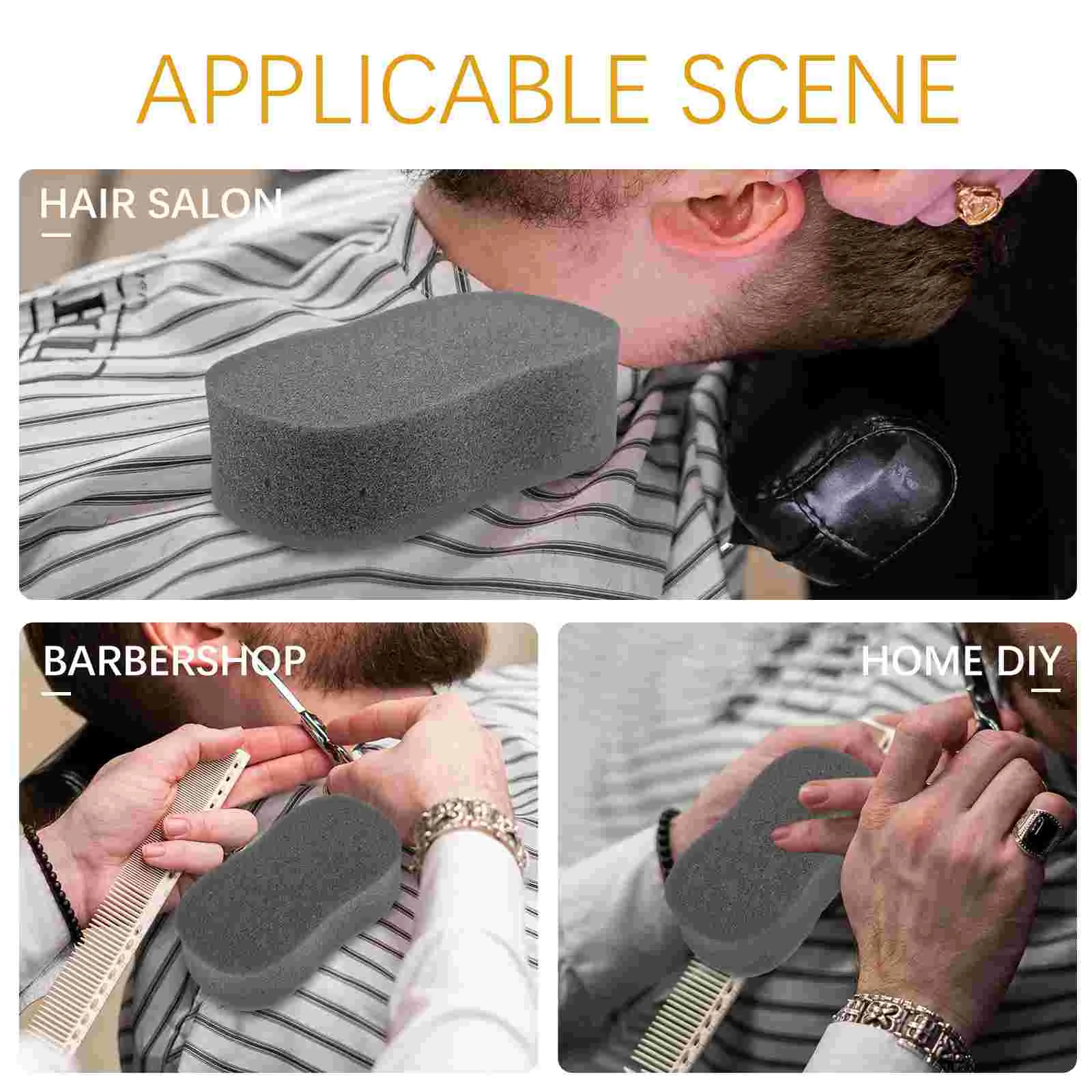 APPLICABLE SCENE

HAIR SALON

BARBERSHOP

HOME DIY