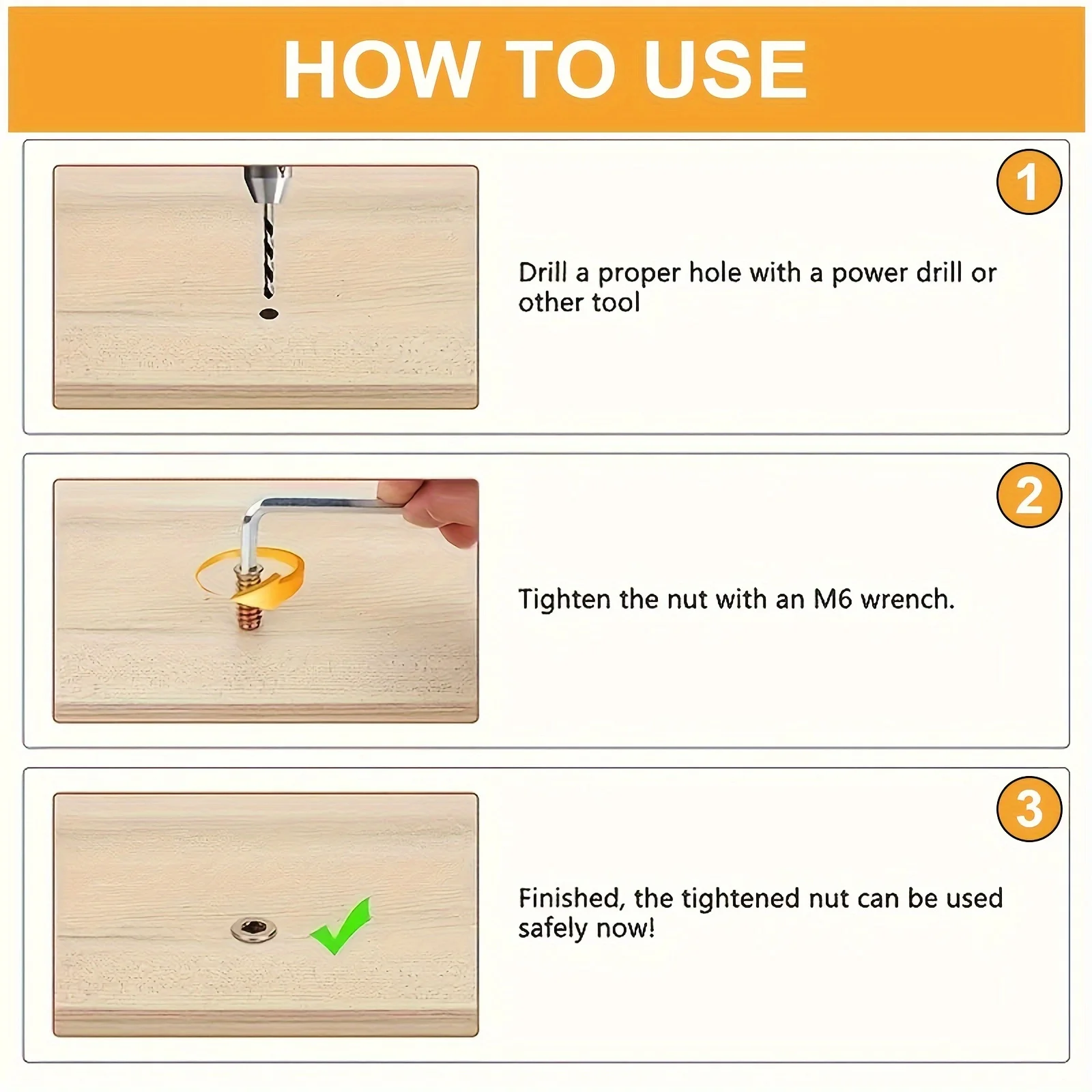 HOW TO USE

1

Drill a proper hole with a power drill or other tool

2

Tighten the nut with an M6 wrench.

3

Finished, the tightened nut can be used safely now!