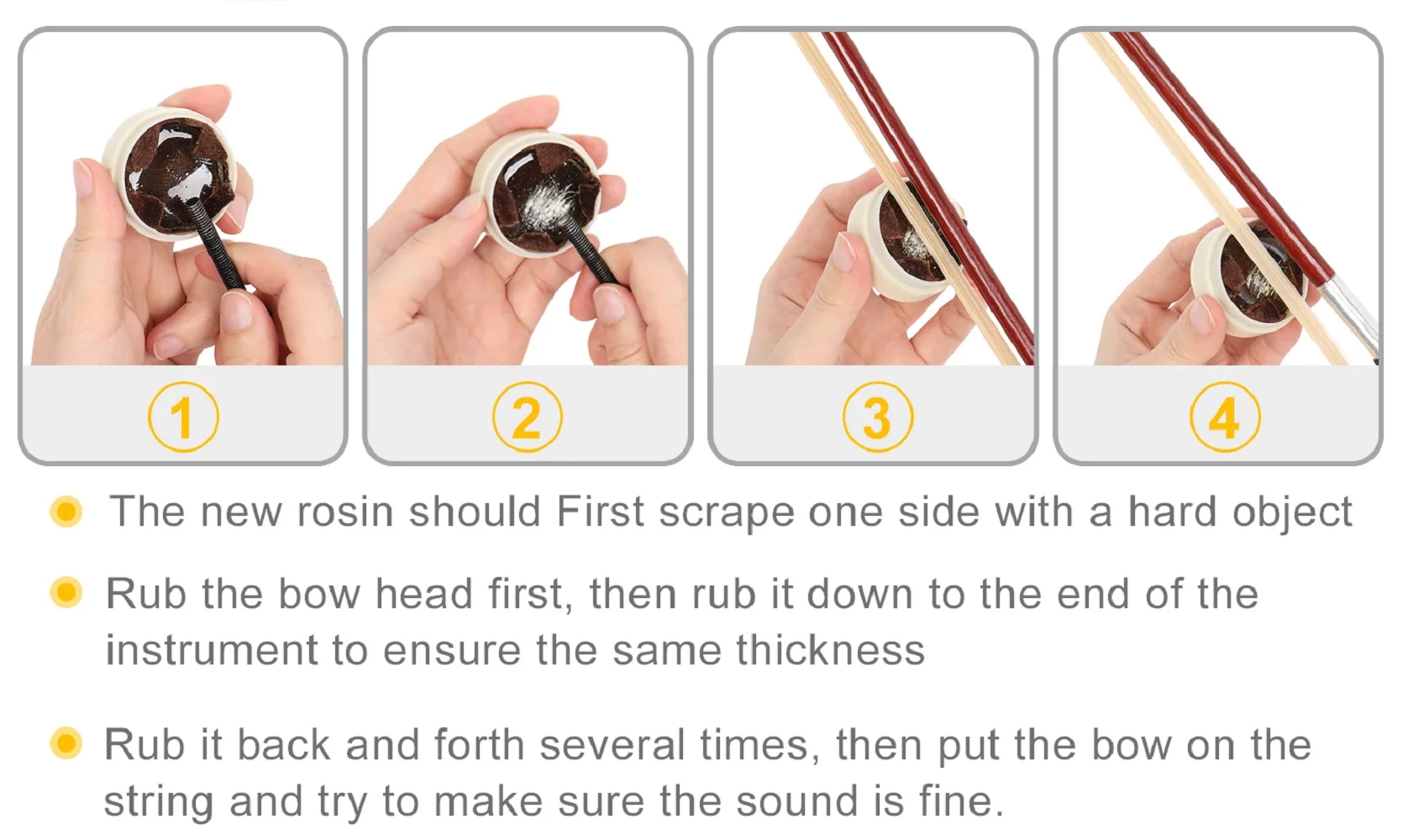 1

2

3

4

The new rosin should First scrape one side with a hard object

Rub the bow head first, then rub it down to the end of the instrument to ensure the same thickness

Rub it back and forth several times, then put the bow on the string and try to make sure the sound is fine.