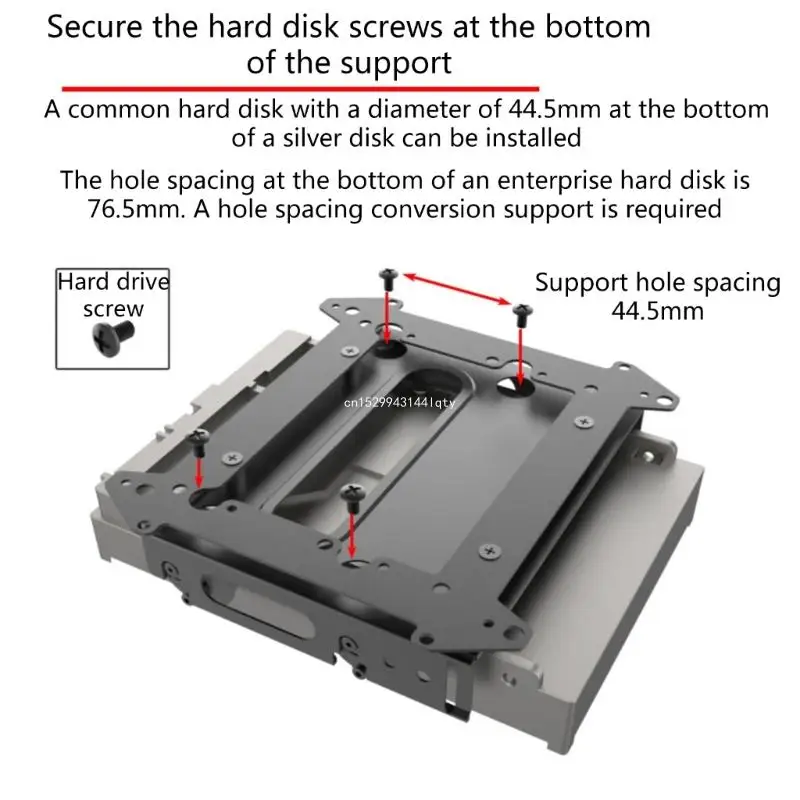 Secure the hard disk screws at the bottom of the support

A common hard disk with a diameter of 44.5mm at the bottom of a silver disk can be installed

The hole spacing at the bottom of an enterprise hard disk is 76.5mm. A hole spacing conversion support is required

Hard drive screw

Support hole spacing 44.5mm

cn1529943144lqty