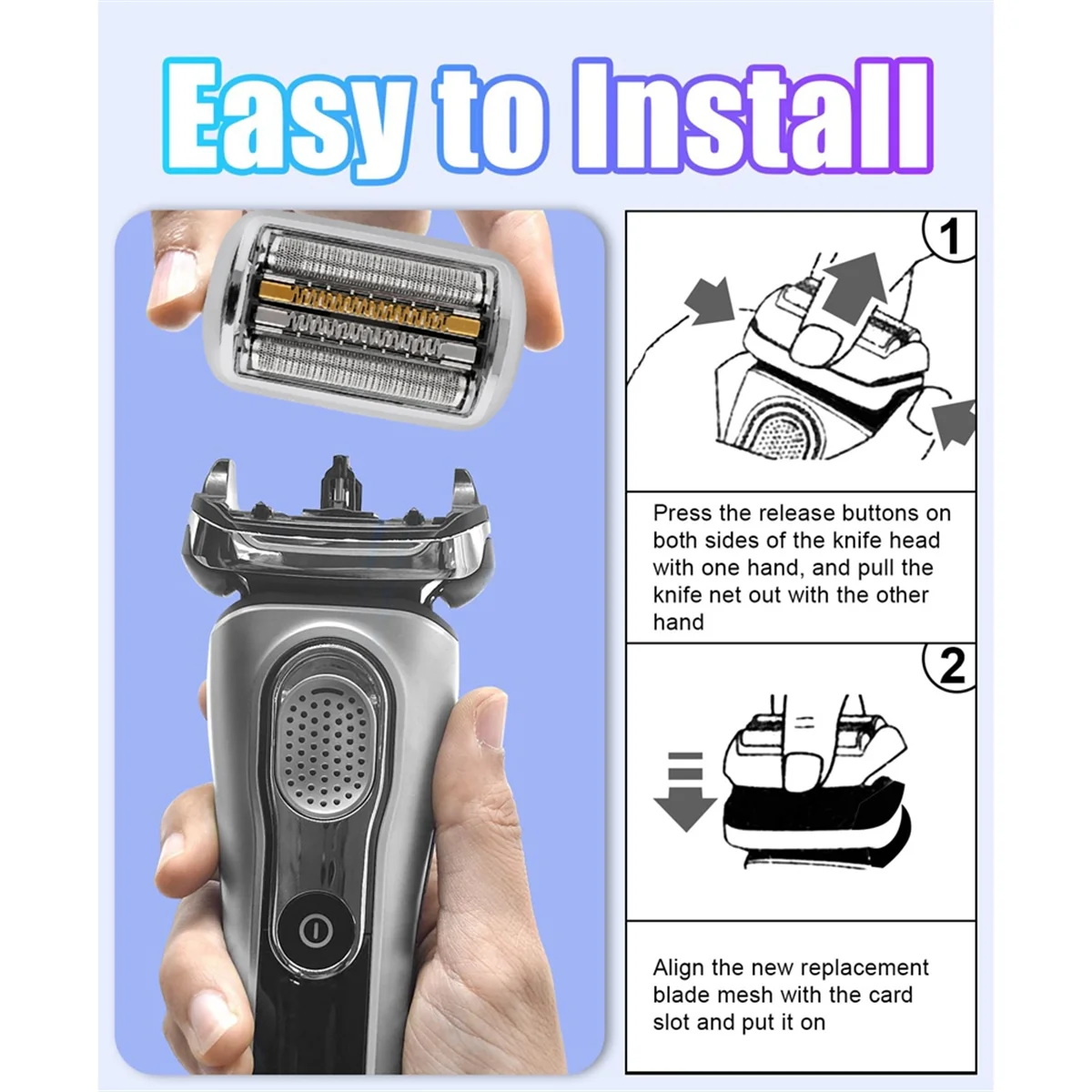 Easy to Install

1

Press the release buttons on both sides of the knife head with one hand, and pull the knife net out with the other hand

2

Align the new replacement blade mesh with the card slot and put it on