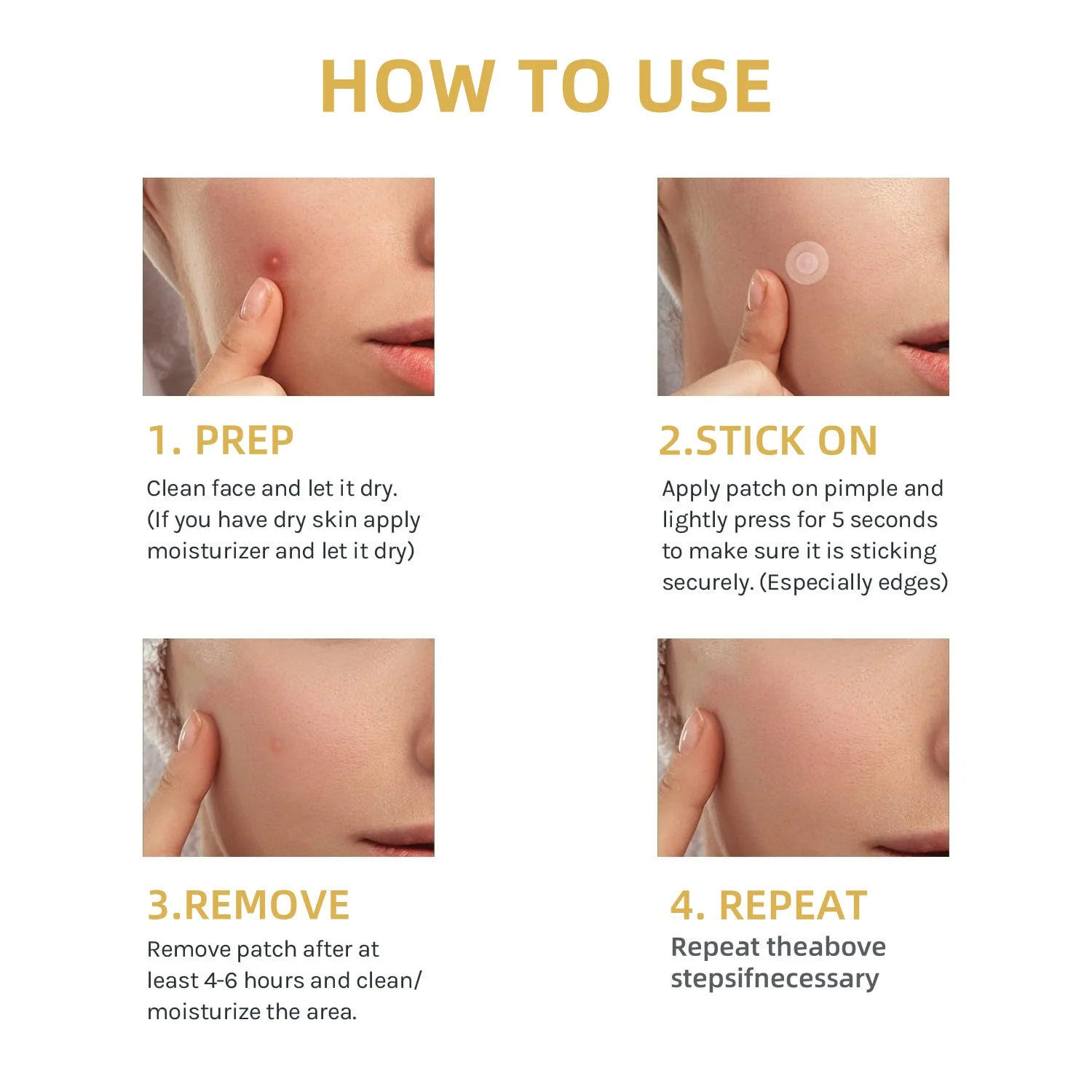 HOW TO USE

1. PREP

Clean face and let it dry. (If you have dry skin apply moisturizer and let it dry)

2.STICK ON

Apply patch on pimple and lightly press for 5 seconds to make sure it is sticking securely. (Especially edges)

3.REMOVE

Remove patch after at least 4-6 hours and clean/ moisturize the area.

4. REPEAT

Repeat theabove stepsifnecessary