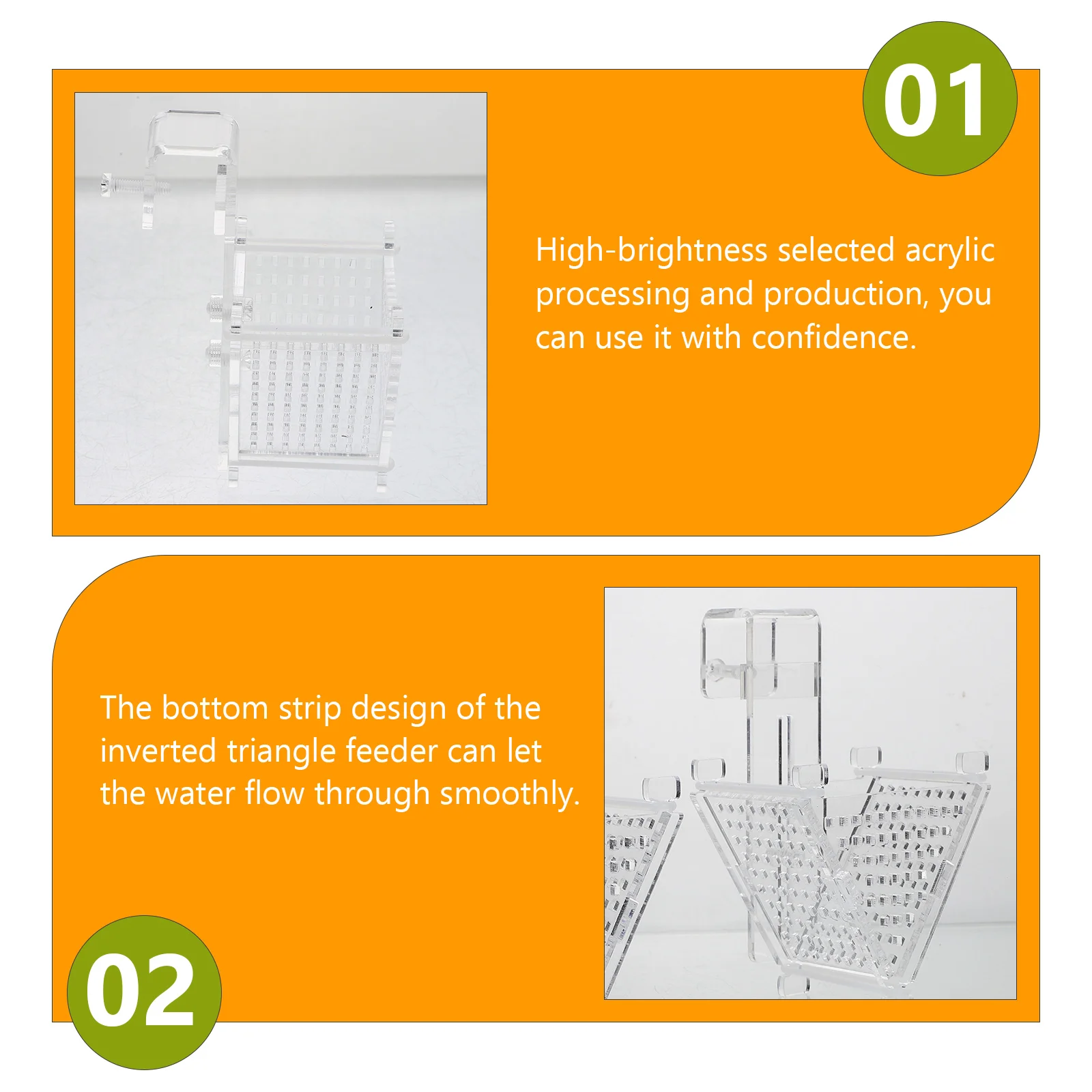 01

High-brightness selected acrylic processing and production, you can use it with confidence.

The bottom strip design of the inverted triangle feeder can let the water flow through smoothly.

02