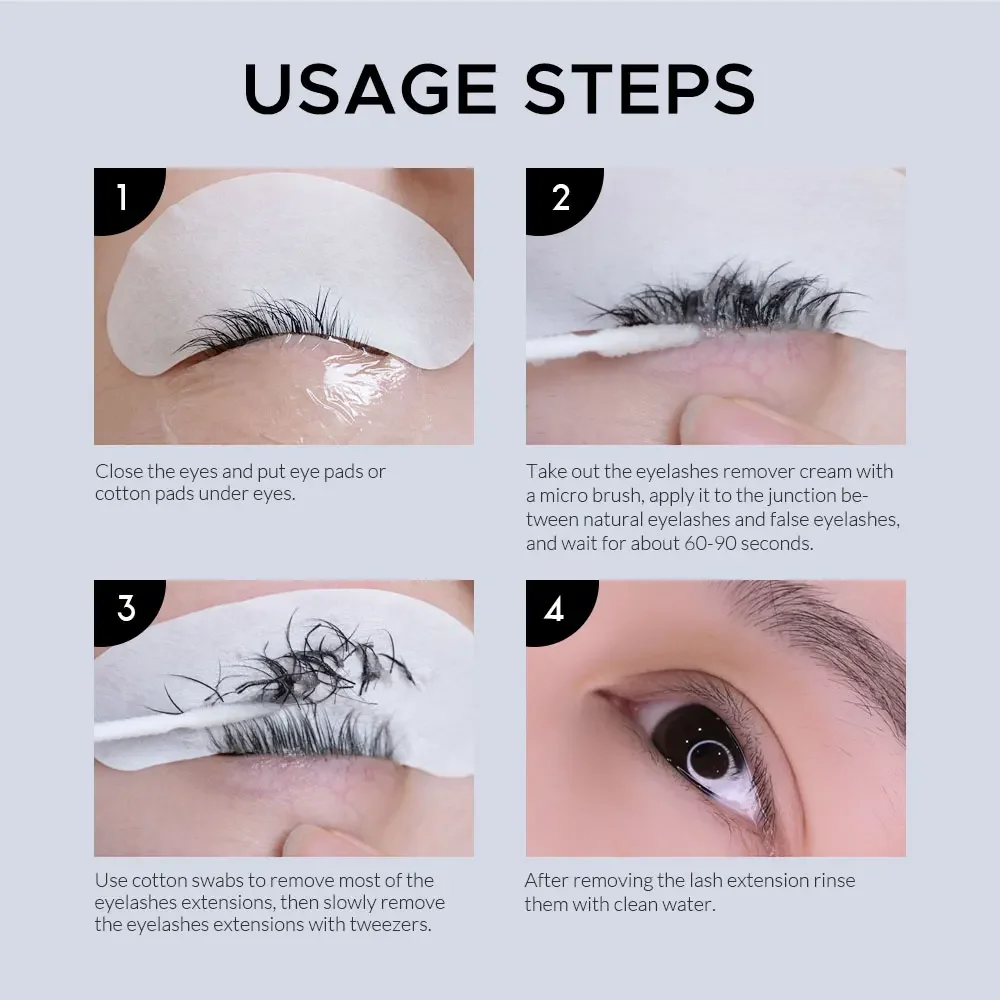 USAGE STEPS

1

Close the eyes and put eye pads or cotton pads under eyes.

2

Take out the eyelashes remover cream with a micro brush, apply it to the junction between natural eyelashes and false eyelashes, and wait for about 60-90 seconds.

3

Use cotton swabs to remove most of the eyelashes extensions, then slowly remove the eyelashes extensions with tweezers.

4

After removing the lash extension rinse them with clean water.