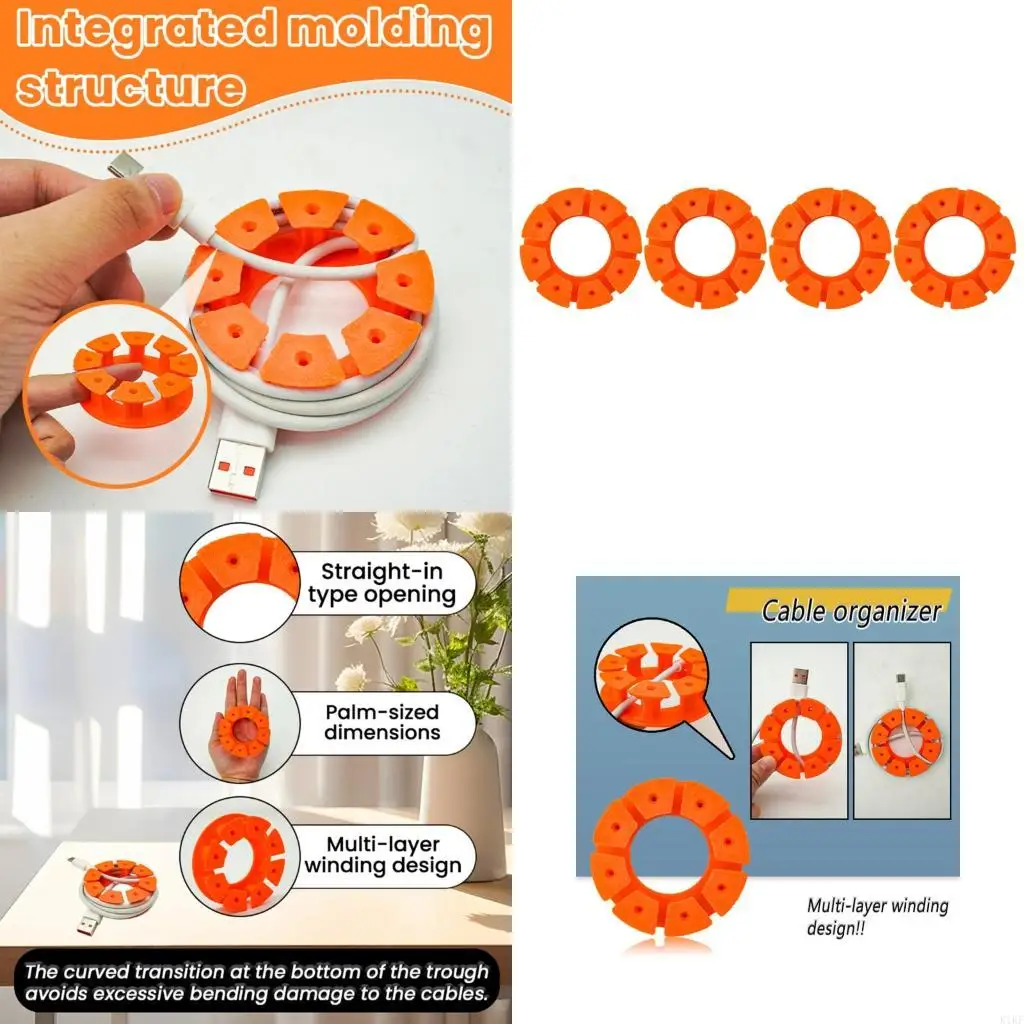 Integrated molding structure

Straight-in type opening

Palm-sized dimensions

Multi-layer winding design

The curved transition at the bottom of the trough avoids excessive bending damage to the cables.

Cable organizer

Multi-layer winding design!!