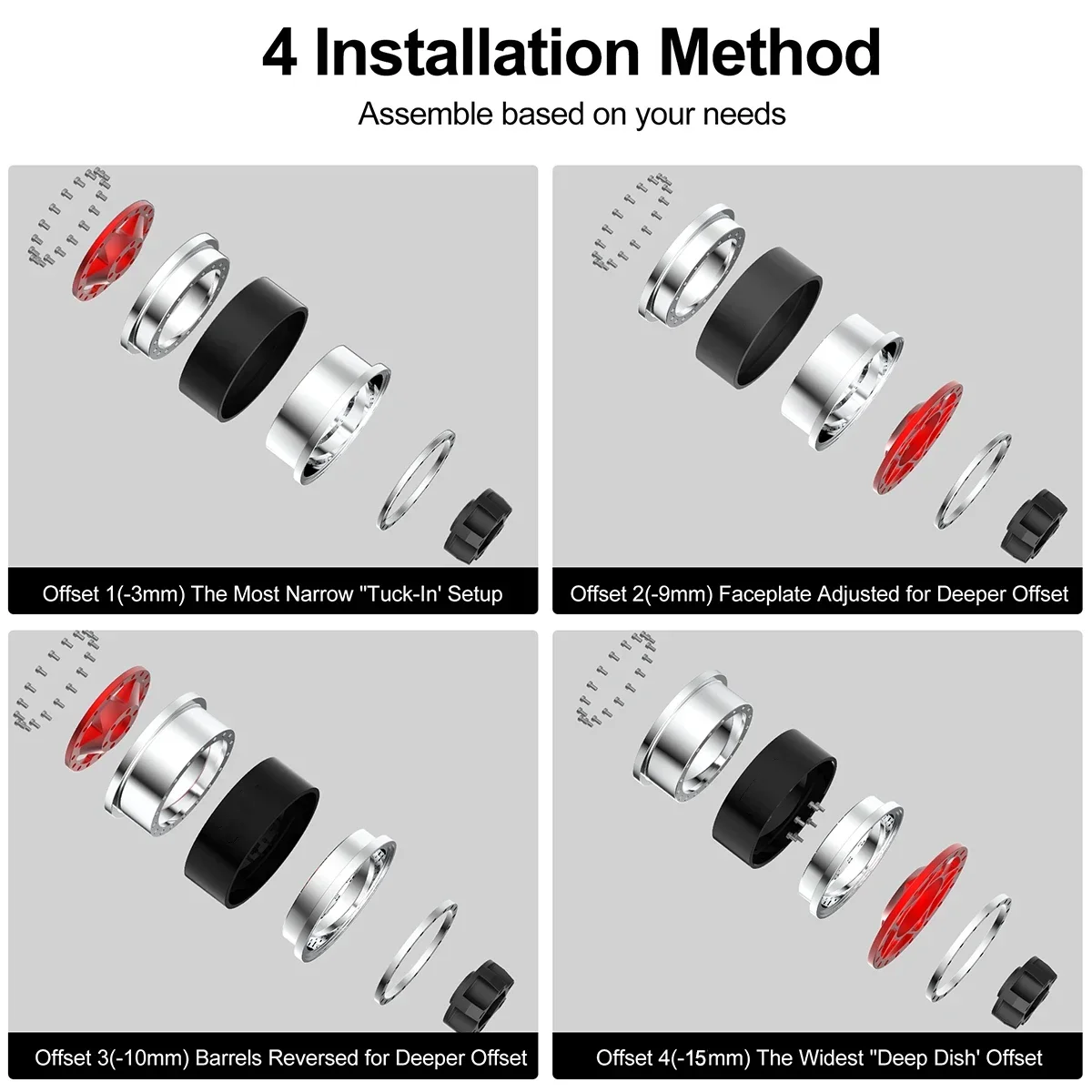 4 Installation Method

Assemble based on your needs

Offset 1(-3mm) The Most Narrow "Tuck-In' Setup

Offset 2(-9mm) Faceplate Adjusted for Deeper Offset

Offset 3(-10mm) Barrels Reversed for Deeper Offset

Offset 4(-15mm) The Widest "Deep Dish' Offset