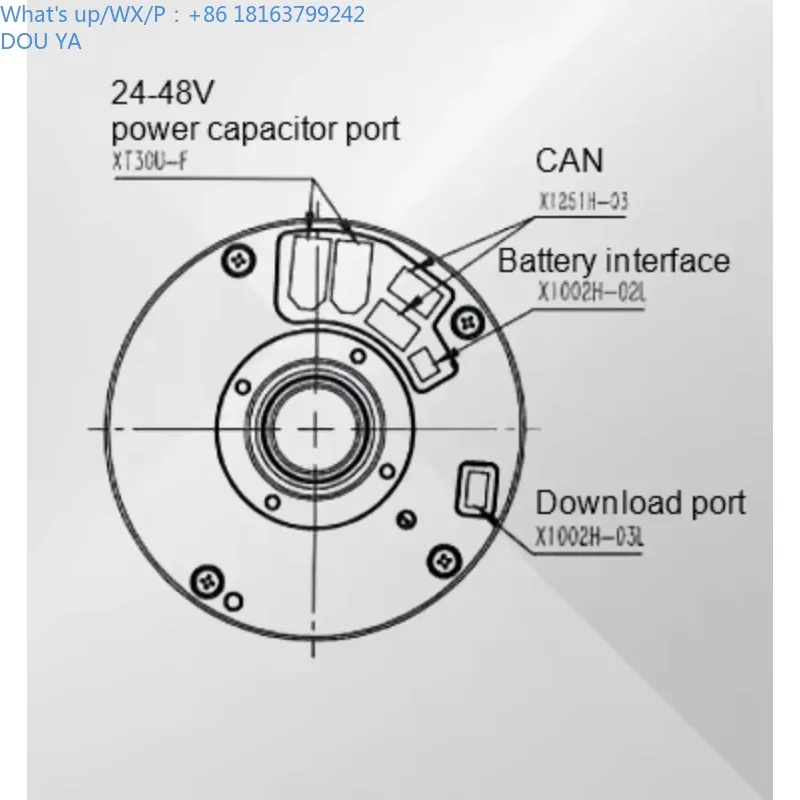 What's up/WX/P：+86 18163799242
DOU YA

24-48V
power capacitor port
XT30U-F

CAN
X1251H-03

Battery interface
X1002H-02L

Download port
X1002H-03L