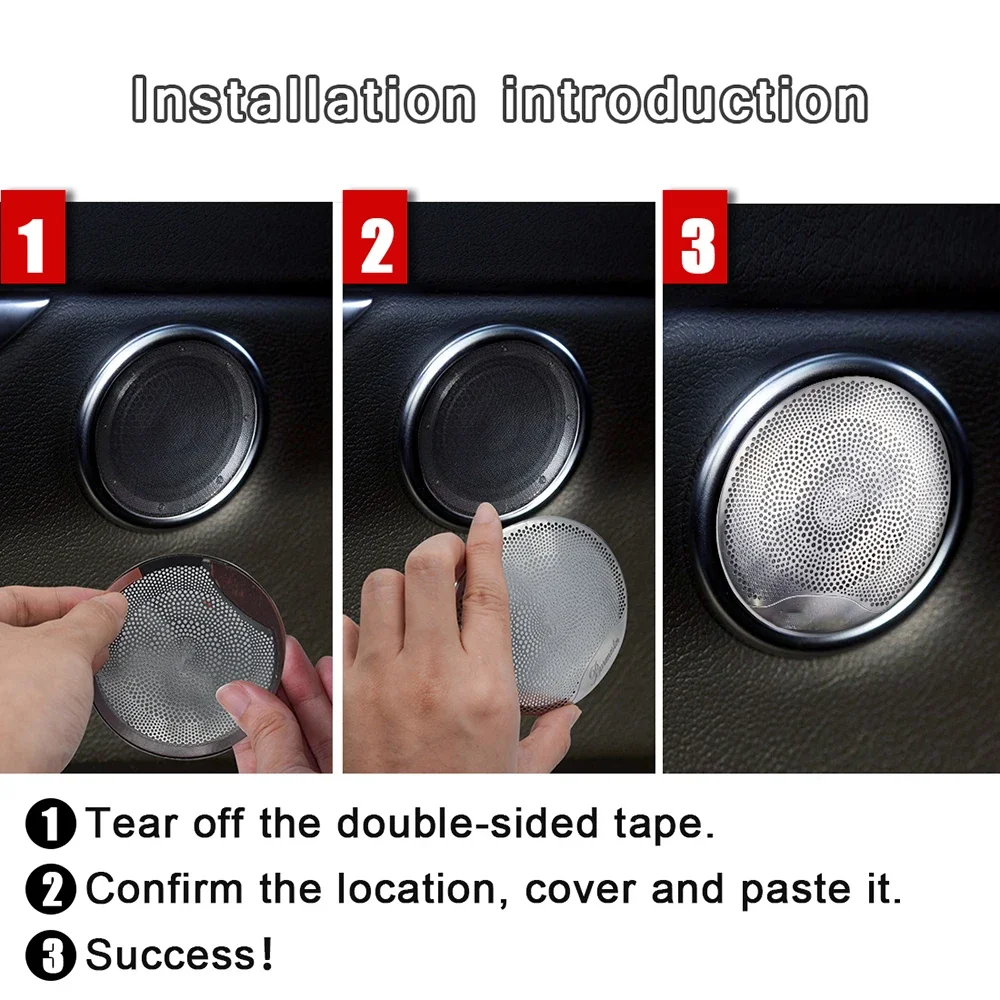 Installation introduction

1

2

3

❶ Tear off the double-sided tape.

❷ Confirm the location, cover and paste it.

❸ Success!