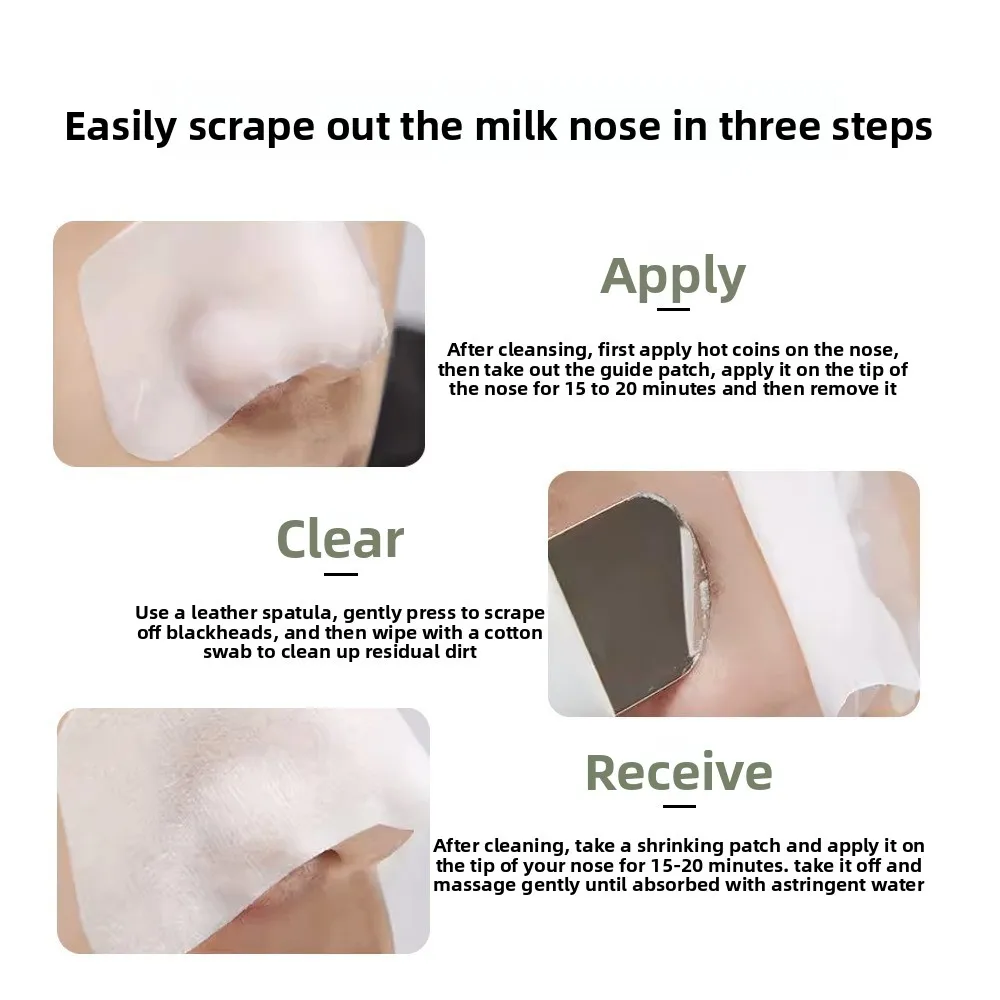 Easily scrape out the milk nose in three steps

Apply

After cleansing, first apply hot coins on the nose, then take out the guide patch, apply it on the tip of the nose for 15 to 20 minutes and then remove it

Clear

Use a leather spatula, gently press to scrape off blackheads, and then wipe with a cotton swab to clean up residual dirt

Receive

After cleaning, take a shrinking patch and apply it on the tip of your nose for 15-20 minutes. take it off and massage gently until absorbed with astringent water