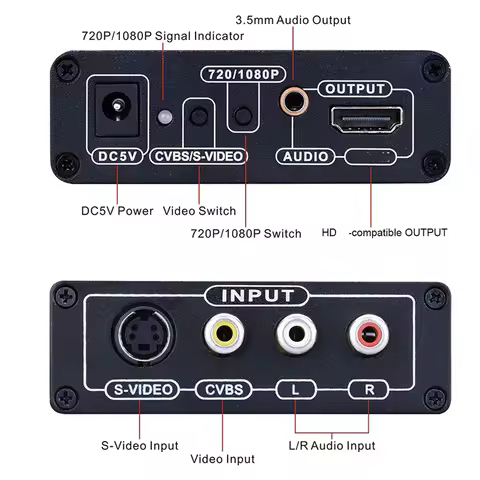 3.5mm Audio Output

720P/1080P Signal Indicator

720/1080P

OUTPUT

DC5V

CVBS/S-VIDEO

AUDIO

DC5V Power

Video Switch

720P/1080P Switch

HD -compatible OUTPUT

INPUT

S-VIDEO

CVBS

L

R

S-Video Input

Video Input

L/R Audio Input