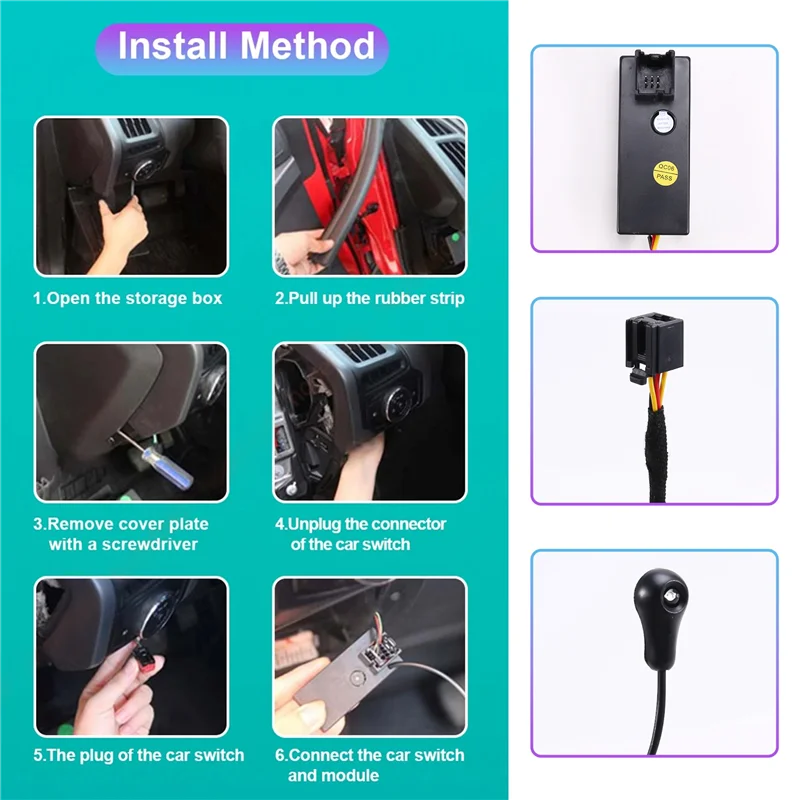 Install Method

1.Open the storage box

2.Pull up the rubber strip

3.Remove cover plate with a screwdriver

4.Unplug the connector of the car switch

5.The plug of the car switch

6.Connect the car switch and module

QC06
PASS