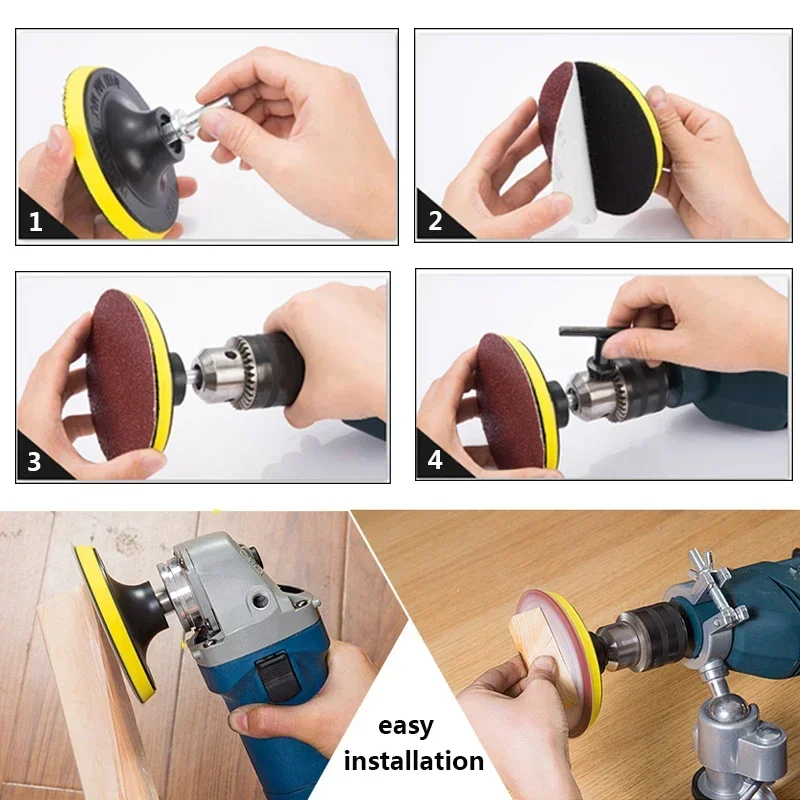 1

2

3

4

easy installation