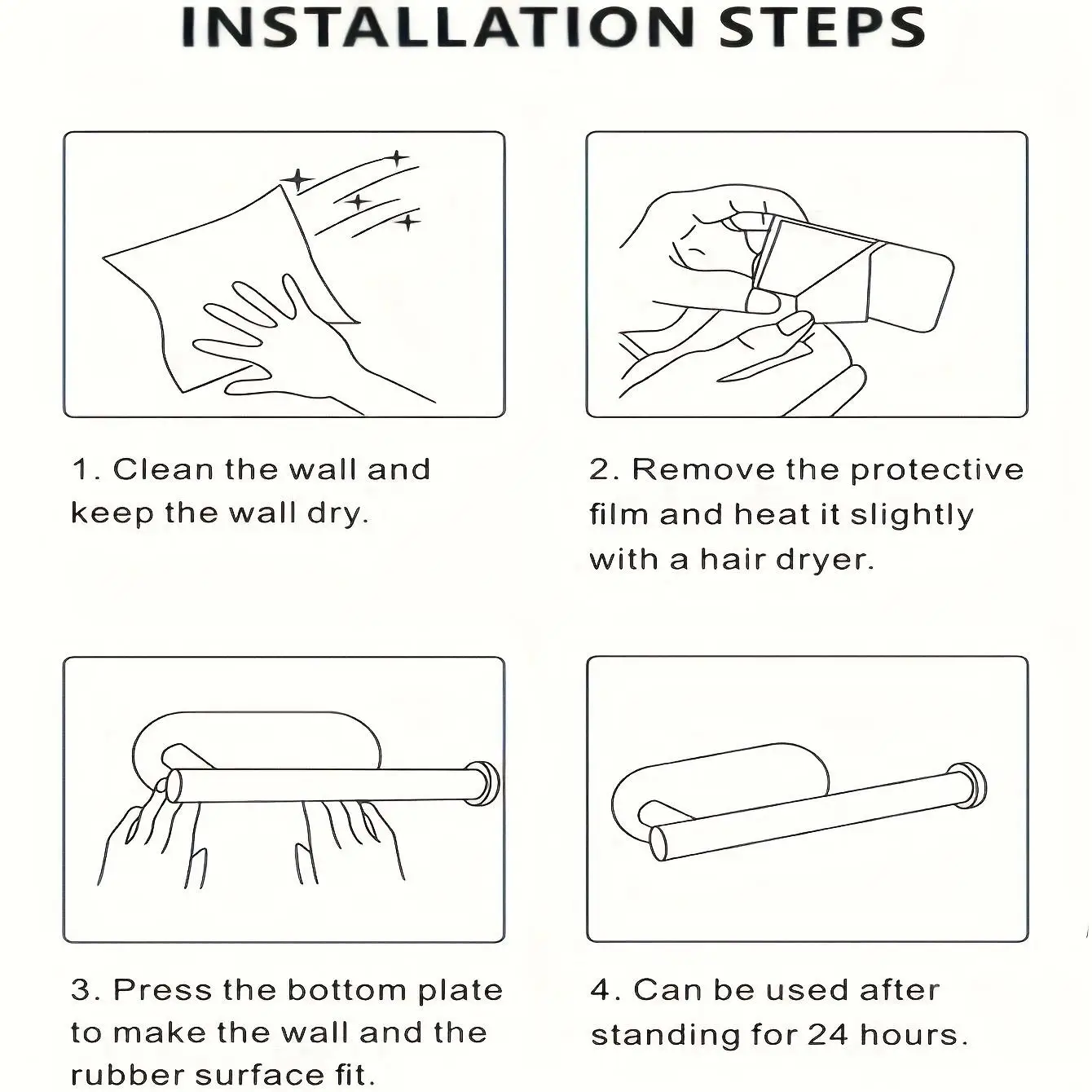 INSTALLATION STEPS

1. Clean the wall and keep the wall dry.

2. Remove the protective film and heat it slightly with a hair dryer.

3. Press the bottom plate to make the wall and the rubber surface fit.

4. Can be used after standing for 24 hours.