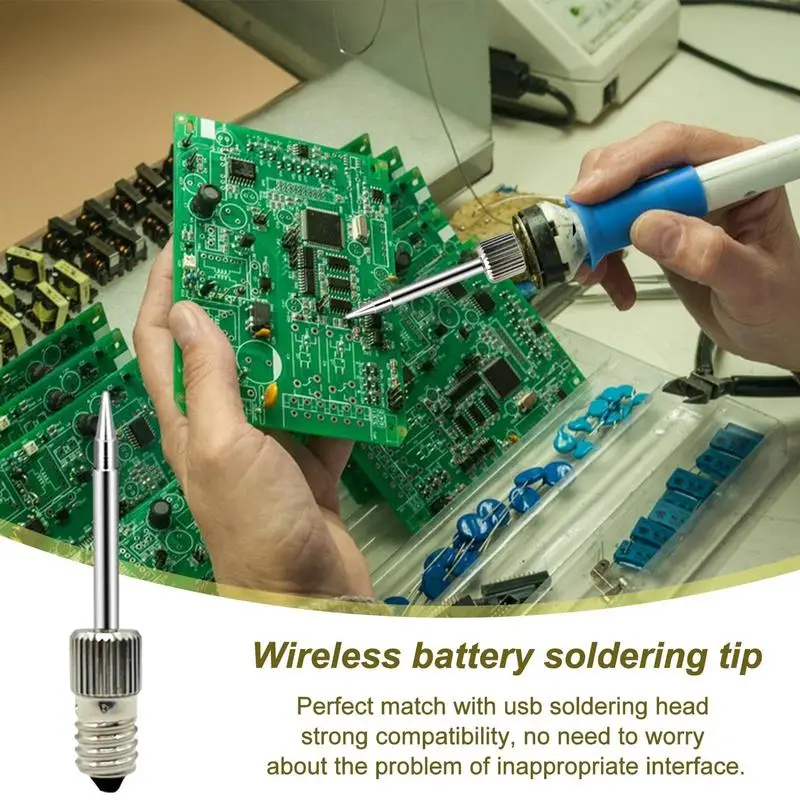 Wireless battery soldering tip

Perfect match with usb soldering head strong compatibility, no need to worry about the problem of inappropriate interface.