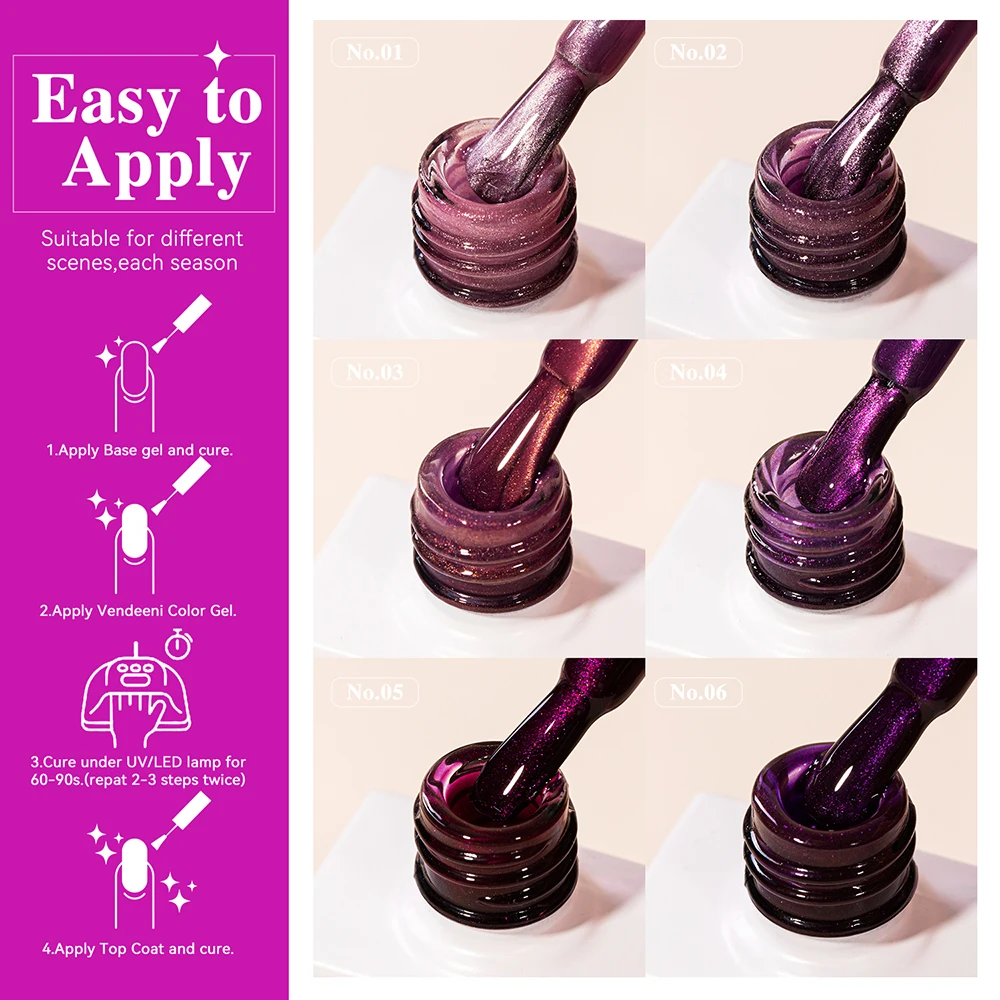 Easy to Apply

Suitable for different scenes,each season

1.Apply Base gel and cure.

2.Apply Vendeeni Color Gel.

3.Cure under UV/LED lamp for 60-90s.(repat 2-3 steps twice)

4.Apply Top Coat and cure.

No.01

No.02

No.03

No.04

No.05

No.06