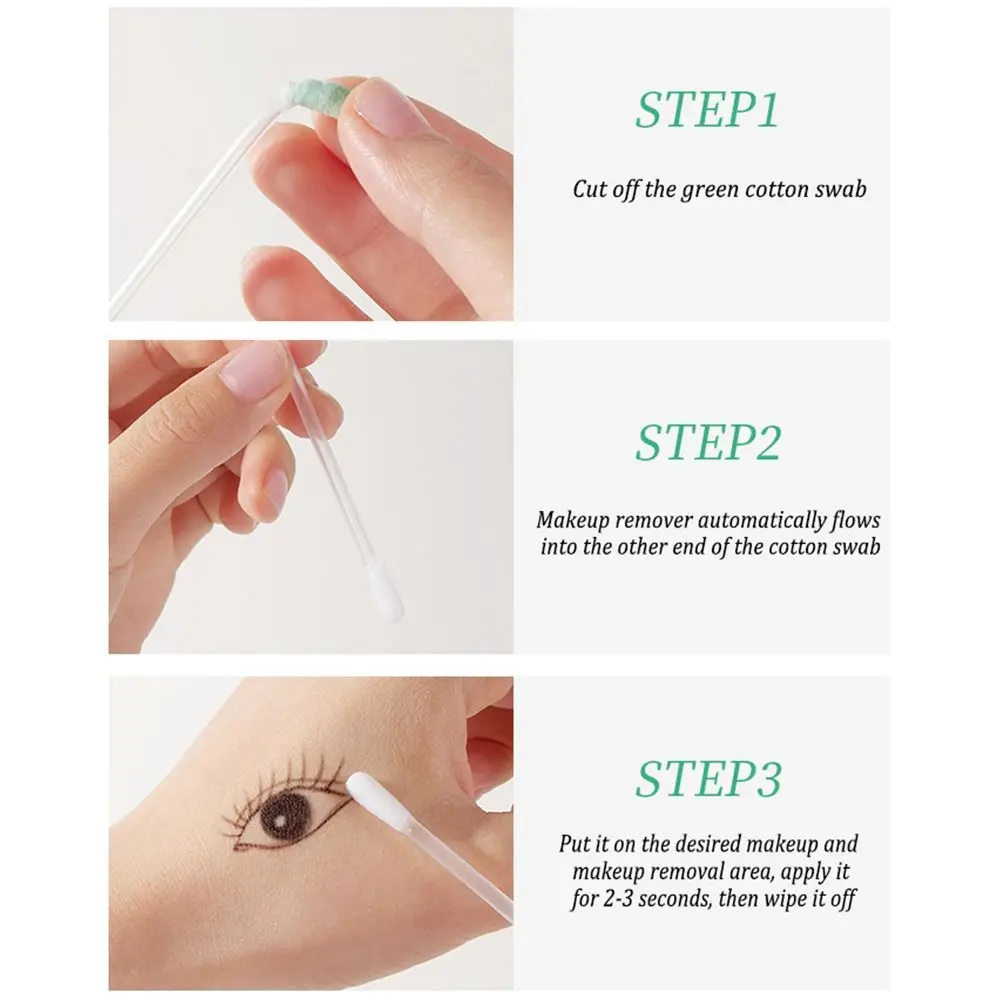 STEP1

Cut off the green cotton swab

STEP2

Makeup remover automatically flows into the other end of the cotton swab

STEP3

Put it on the desired makeup and makeup removal area, apply it for 2-3 seconds, then wipe it off