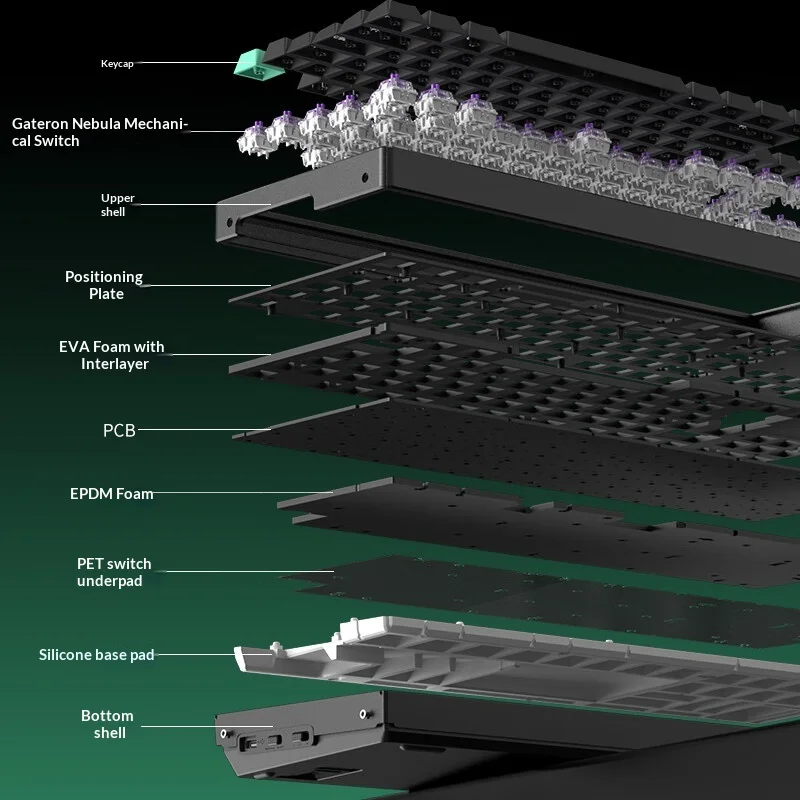 Keycap

Gateron Nebula Mechanical Switch

Upper shell

Positioning Plate

EVA Foam with Interlayer

PCB

EPDM Foam

PET switch underpad

Silicone base pad

Bottom shell