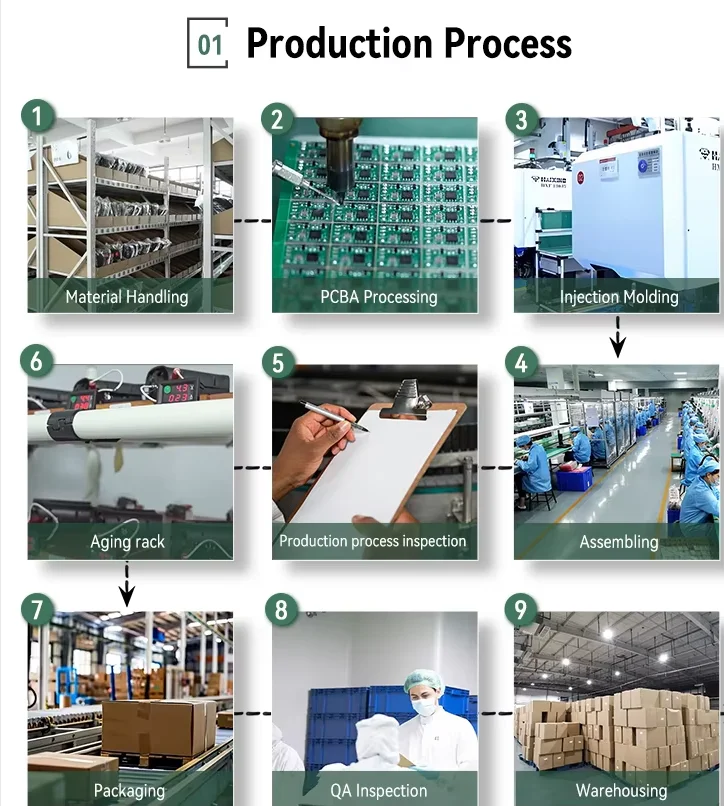 01 Production Process

1 Material Handling

2 PCBA Processing

3 Injection Molding

6 Aging rack

5 Production process inspection

4 Assembling

7 Packaging

8 QA Inspection

9 Warehousing