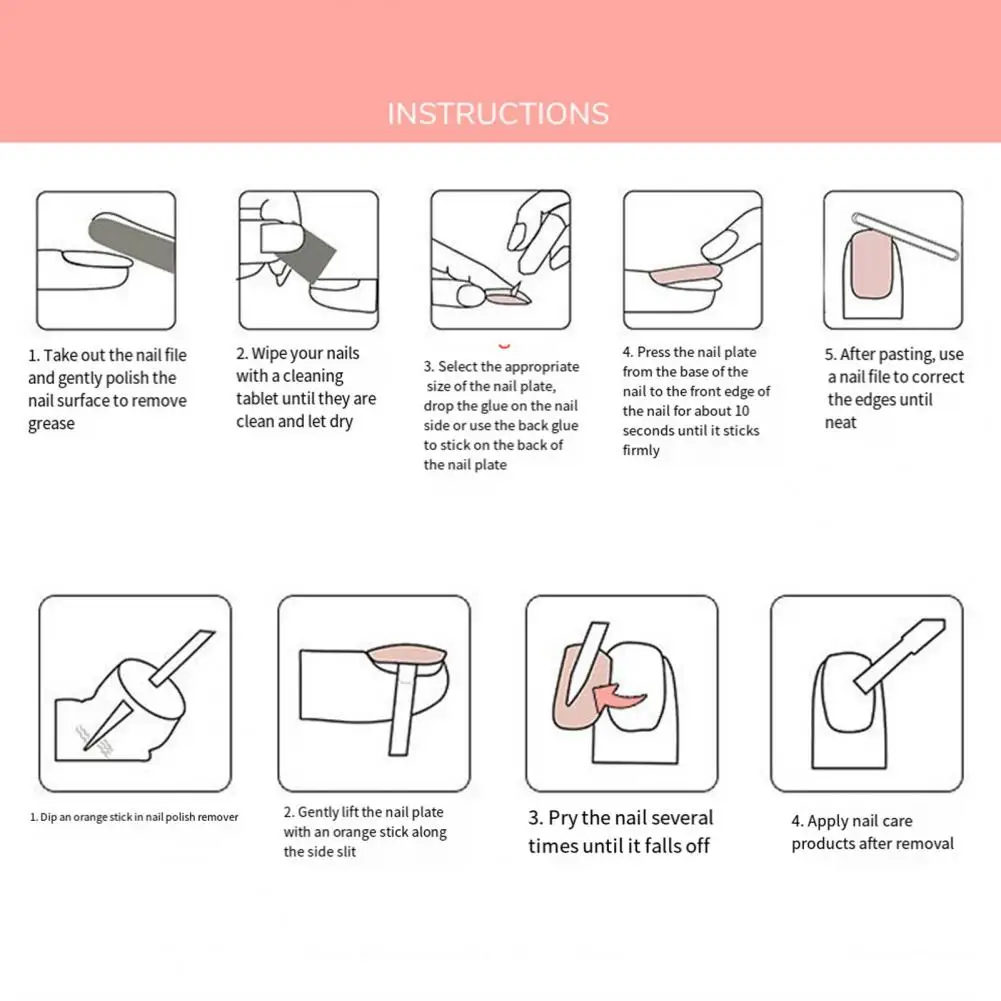 INSTRUCTIONS

1. Take out the nail file and gently polish the nail surface to remove grease

2. Wipe your nails with a cleaning tablet until they are clean and let dry

3. Select the appropriate size of the nail plate, drop the glue on the nail side or use the back glue to stick on the back of the nail plate

4. Press the nail plate from the base of the nail to the front edge of the nail for about 10 seconds until it sticks firmly

5. After pasting, use a nail file to correct the edges until neat

1. Dip an orange stick in nail polish remover

2. Gently lift the nail plate with an orange stick along the side slit

3. Pry the nail several times until it falls off

4. Apply nail care products after removal