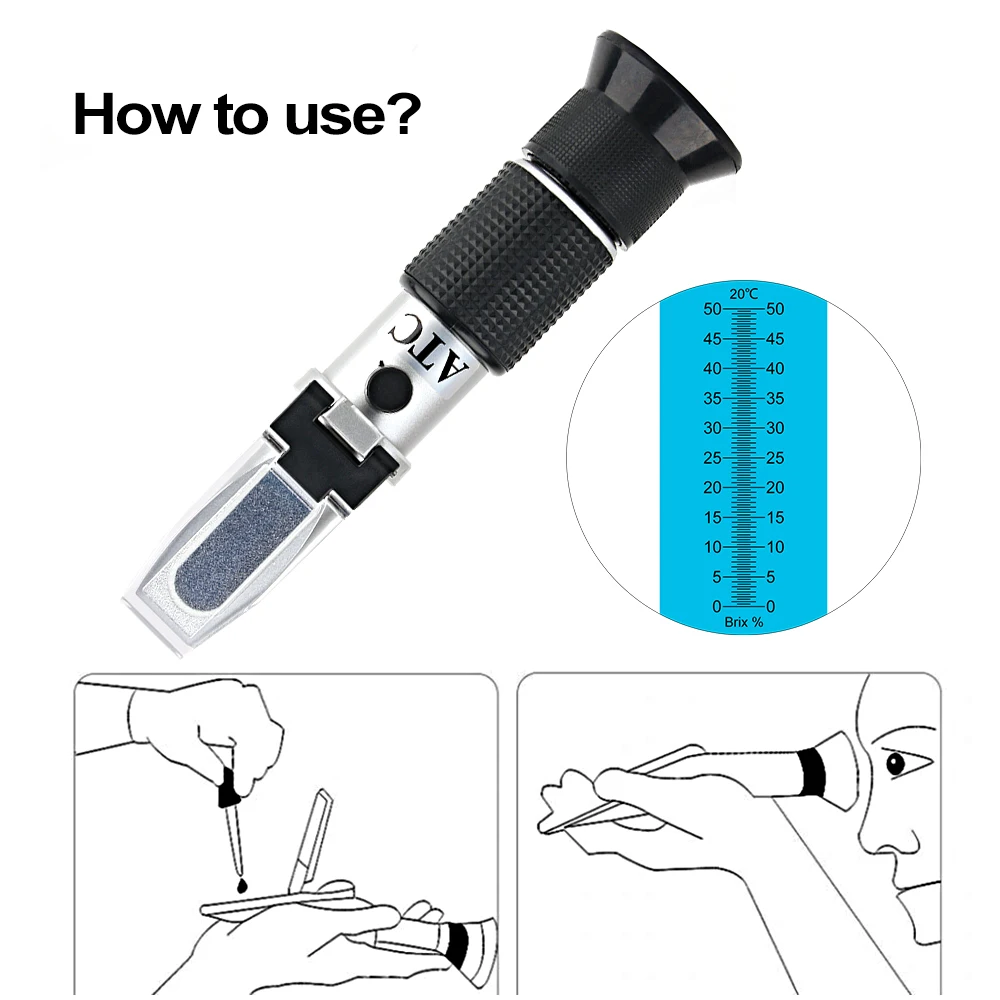 How to use?

ATC

20℃
50 50
45 45
40 40
35 35
30 30
25 25
20 20
15 15
10 10
5 5
0 0
Brix %