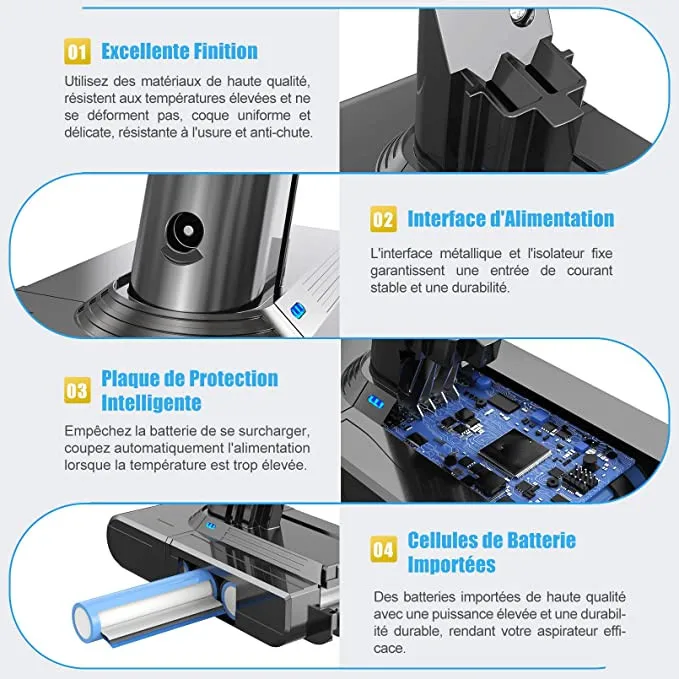 01 Excellente Finition

Utilisez des matériaux de haute qualité, résistent aux températures élevées et ne se déforment pas, coque uniforme et délicate, résistante à l'usure et anti-chute.

02 Interface d'Alimentation

L'interface métallique et l'isolateur fixe garantissent une entrée de courant stable et une durabilité.

03 Plaque de Protection Intelligente

Empêchez la batterie de se surcharger, coupez automatiquement l'alimentation lorsque la température est trop élevée.

04 Cellules de Batterie Importées

Des batteries importées de haute qualité avec une puissance élevée et une durabilité durable, rendant votre aspirateur efficace.