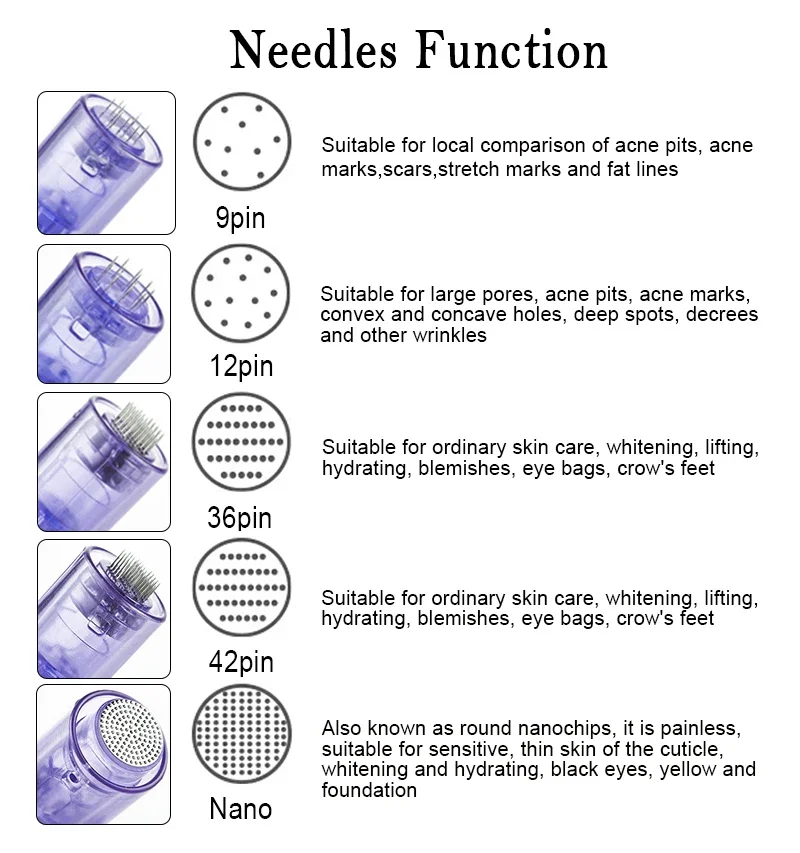 Needles Function

9pin

Suitable for local comparison of acne pits, acne marks,scars,stretch marks and fat lines

12pin

Suitable for large pores, acne pits, acne marks, convex and concave holes, deep spots, decrees and other wrinkles

36pin

Suitable for ordinary skin care, whitening, lifting, hydrating, blemishes, eye bags, crow's feet

42pin

Suitable for ordinary skin care, whitening, lifting, hydrating, blemishes, eye bags, crow's feet

Nano

Also known as round nanochips, it is painless, suitable for sensitive, thin skin of the cuticle, whitening and hydrating, black eyes, yellow and foundation