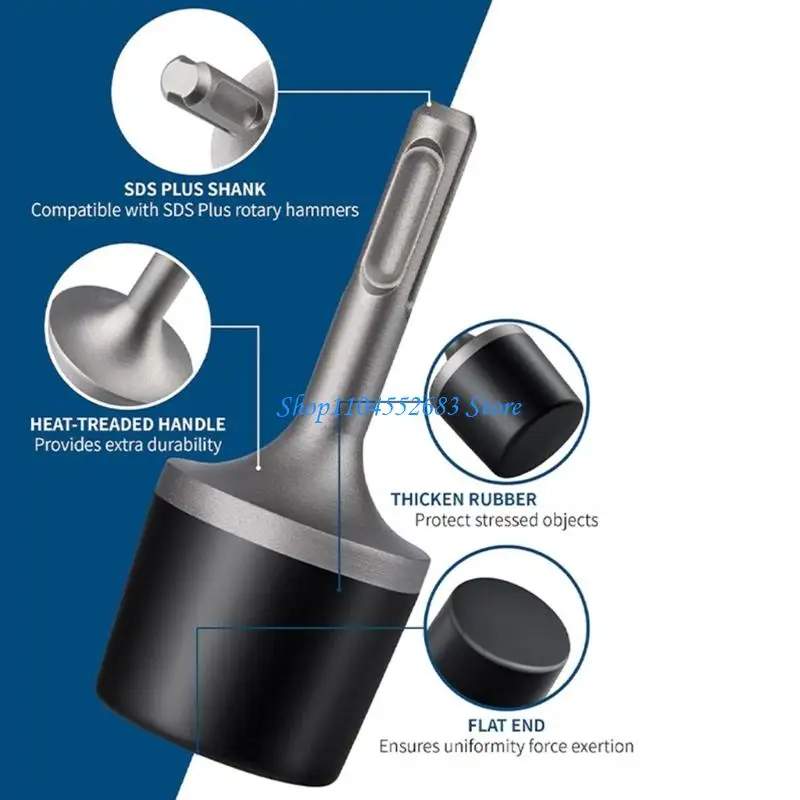 SDS PLUS SHANK
Compatible with SDS Plus rotary hammers

HEAT-TREADED HANDLE
Provides extra durability

Shop1104552683 Store

THICKEN RUBBER
Protect stressed objects

FLAT END
Ensures uniformity force exertion