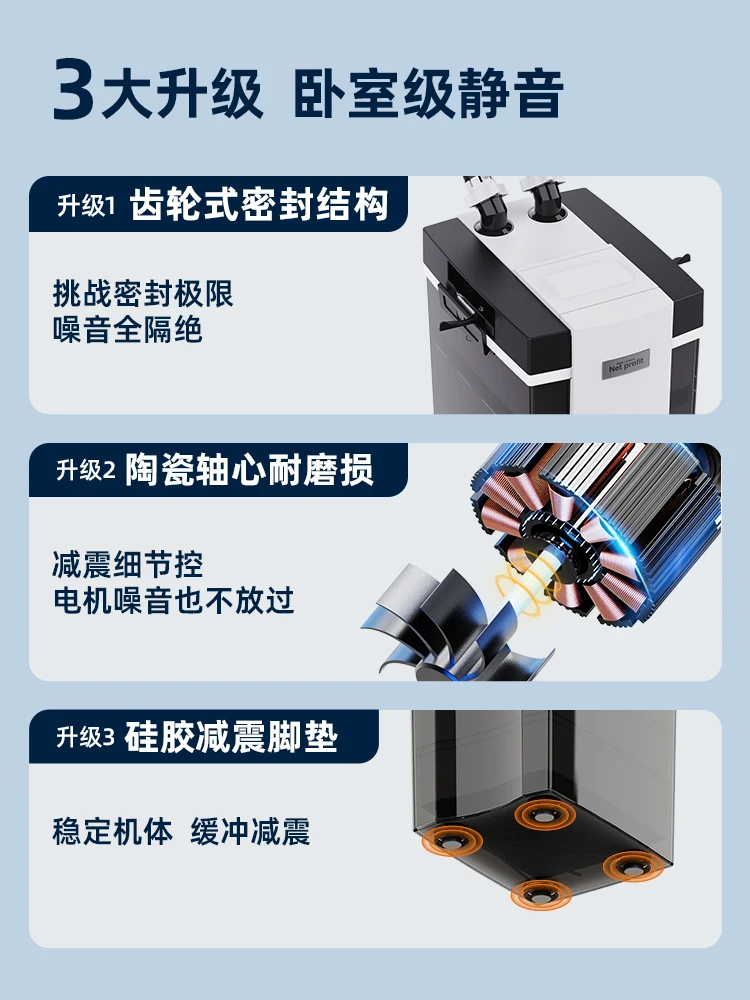 3大升级 卧室级静音

升级1 齿轮式密封结构

挑战密封极限
噪音全隔绝

Net profit

升级2 陶瓷轴心耐磨损

减震细节控
电机噪音也不放过

升级3 硅胶减震脚垫

稳定机体 缓冲减震