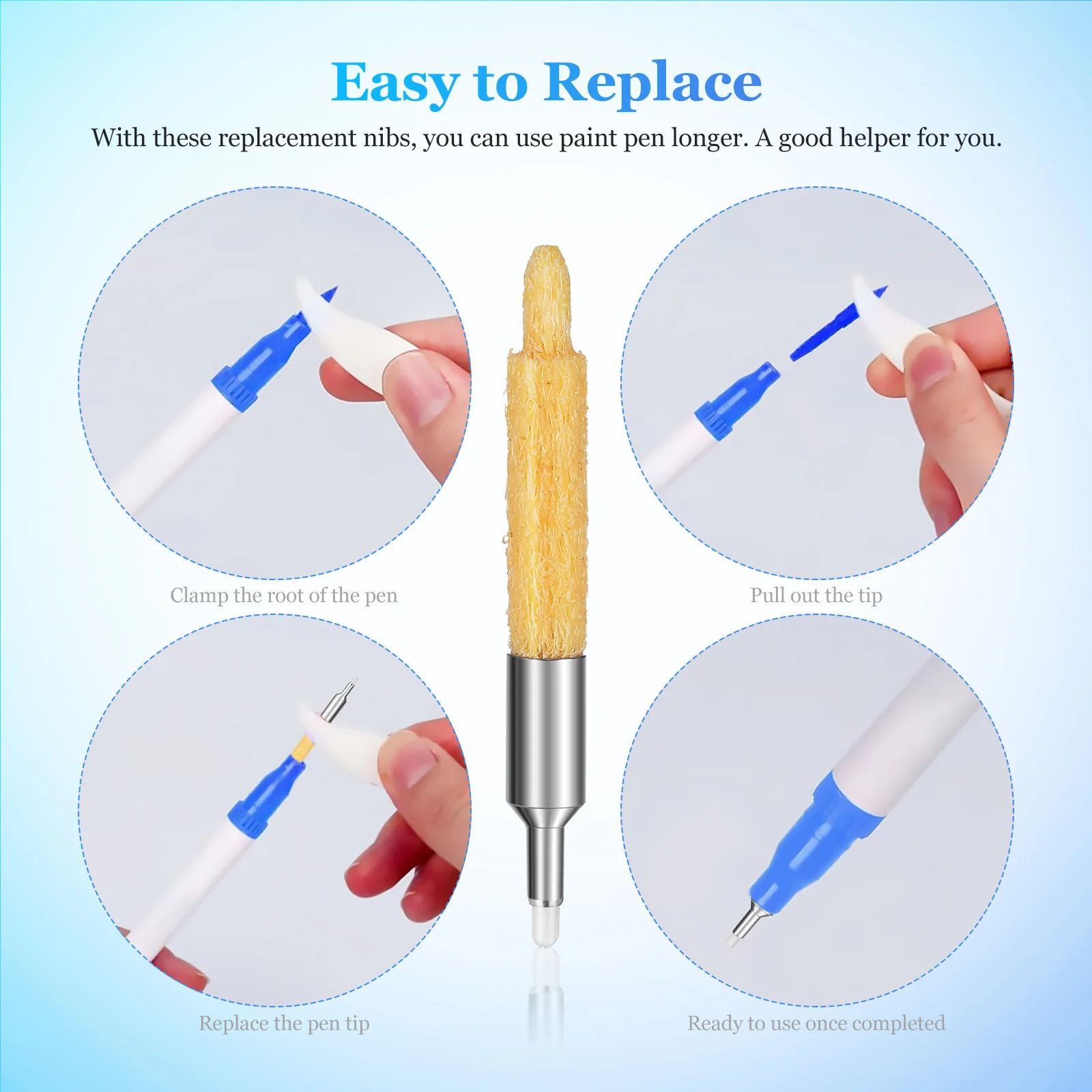 Easy to Replace

With these replacement nibs, you can use paint pen longer. A good helper for you.

Clamp the root of the pen

Pull out the tip

Replace the pen tip

Ready to use once completed