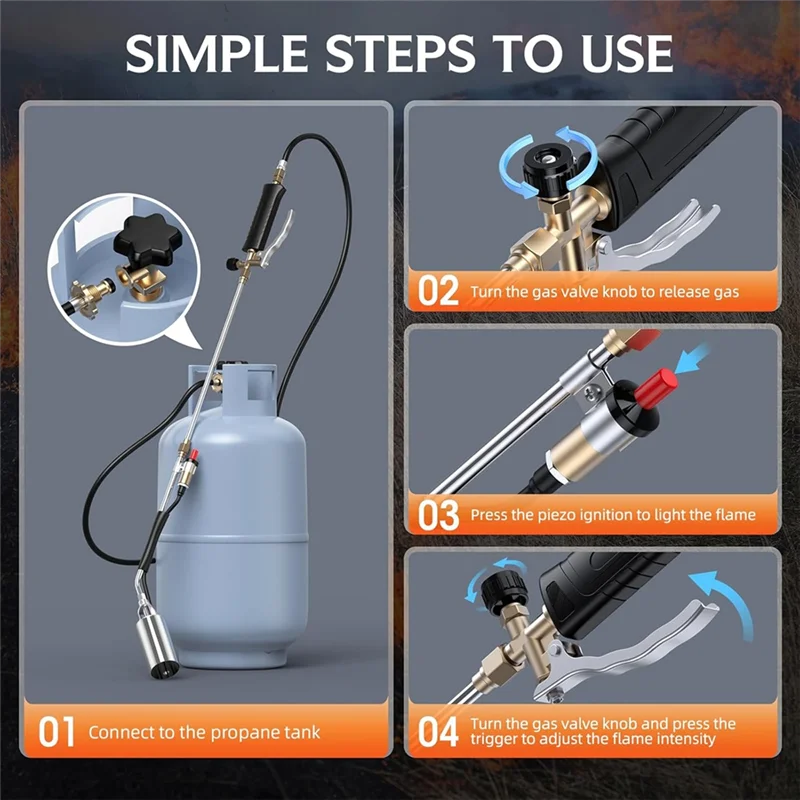 SIMPLE STEPS TO USE

01 Connect to the propane tank

02 Turn the gas valve knob to release gas

03 Press the piezo ignition to light the flame

04 Turn the gas valve knob and press the trigger to adjust the flame intensity