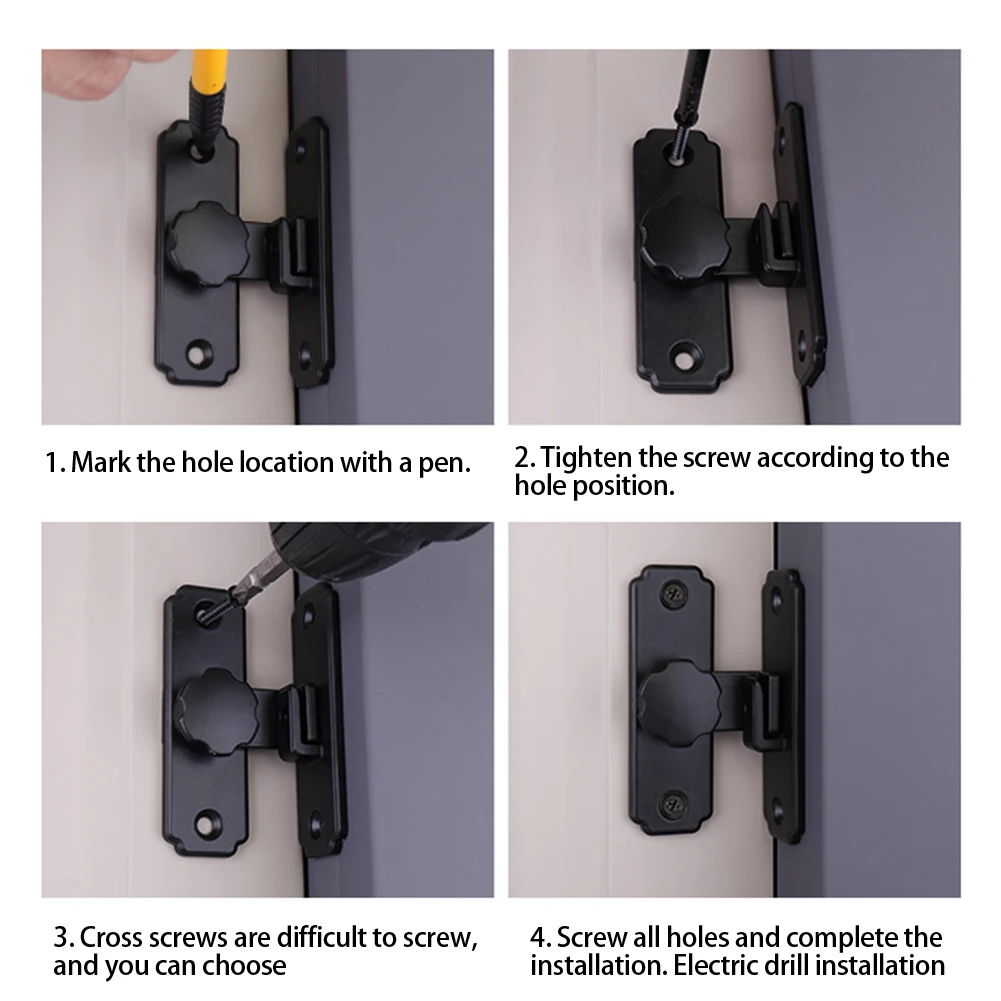 1. Mark the hole location with a pen.

2. Tighten the screw according to the hole position.

3. Cross screws are difficult to screw, and you can choose

4. Screw all holes and complete the installation. Electric drill installation