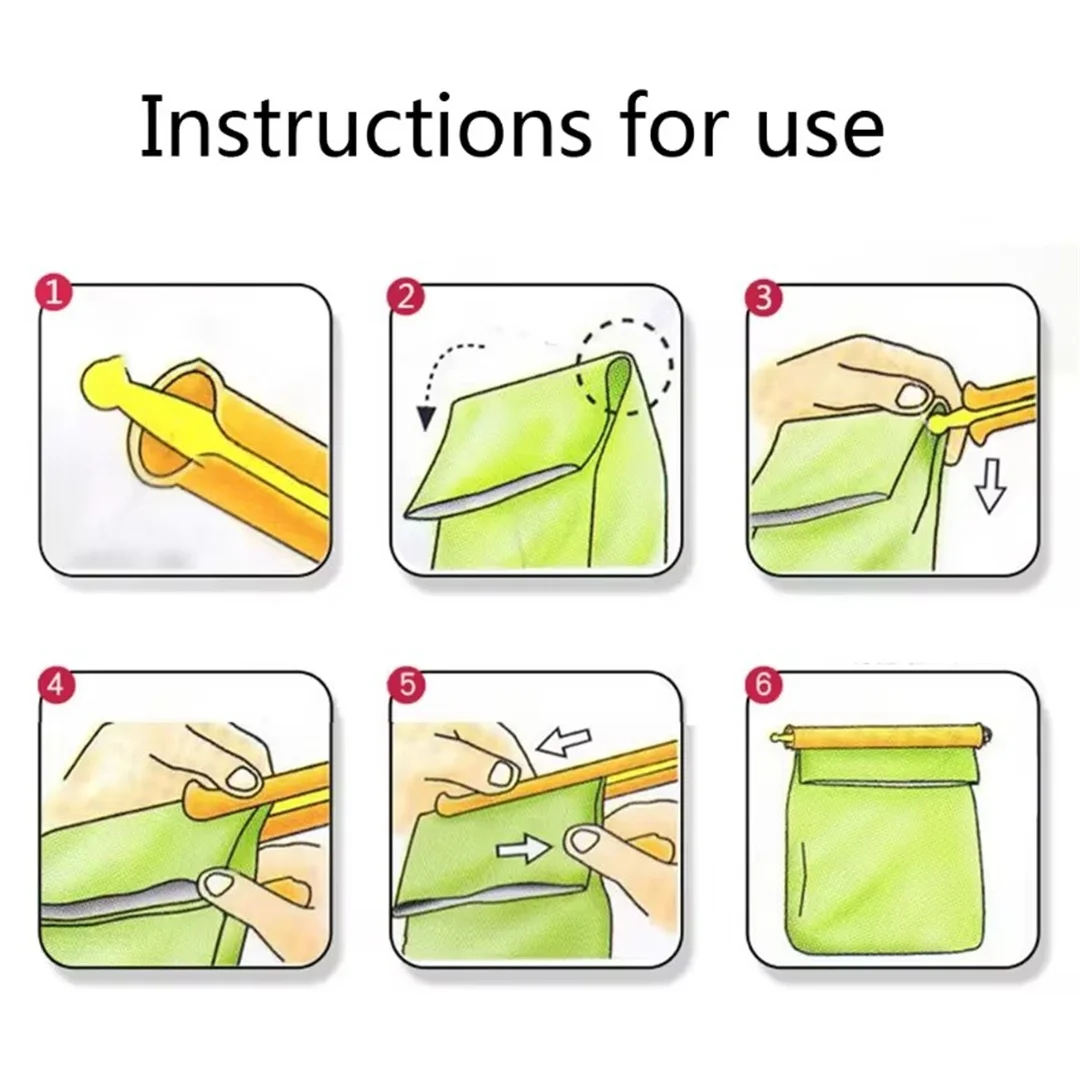 Instructions for use

1

2

3

4

5

6