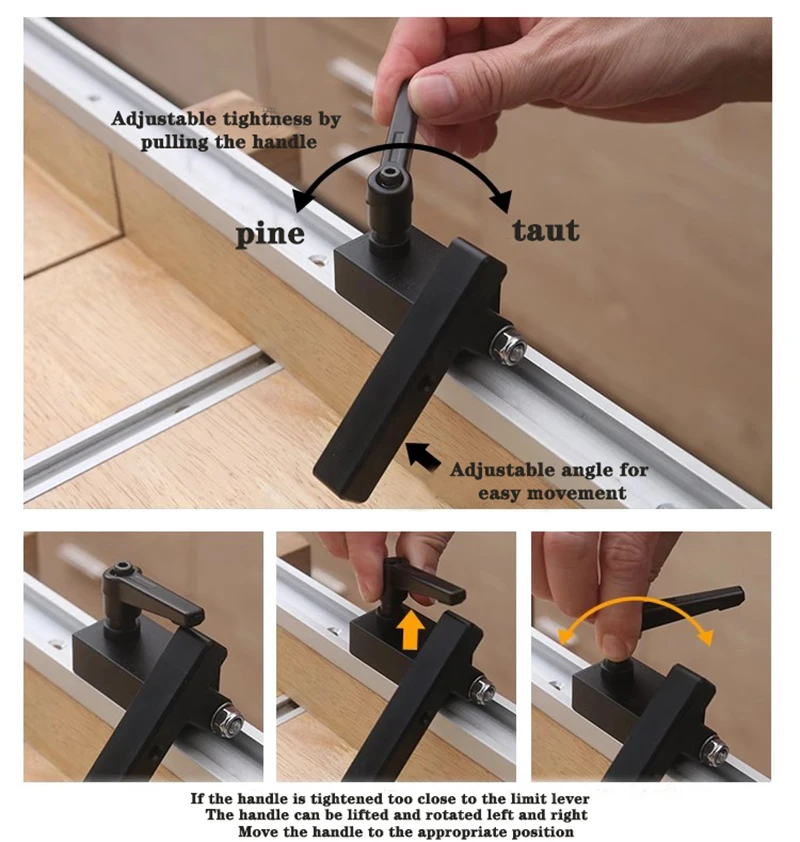 Adjustable tightness by pulling the handle

pine

taut

Adjustable angle for easy movement

If the handle is tightened too close to the limit lever
The handle can be lifted and rotated left and right
Move the handle to the appropriate position