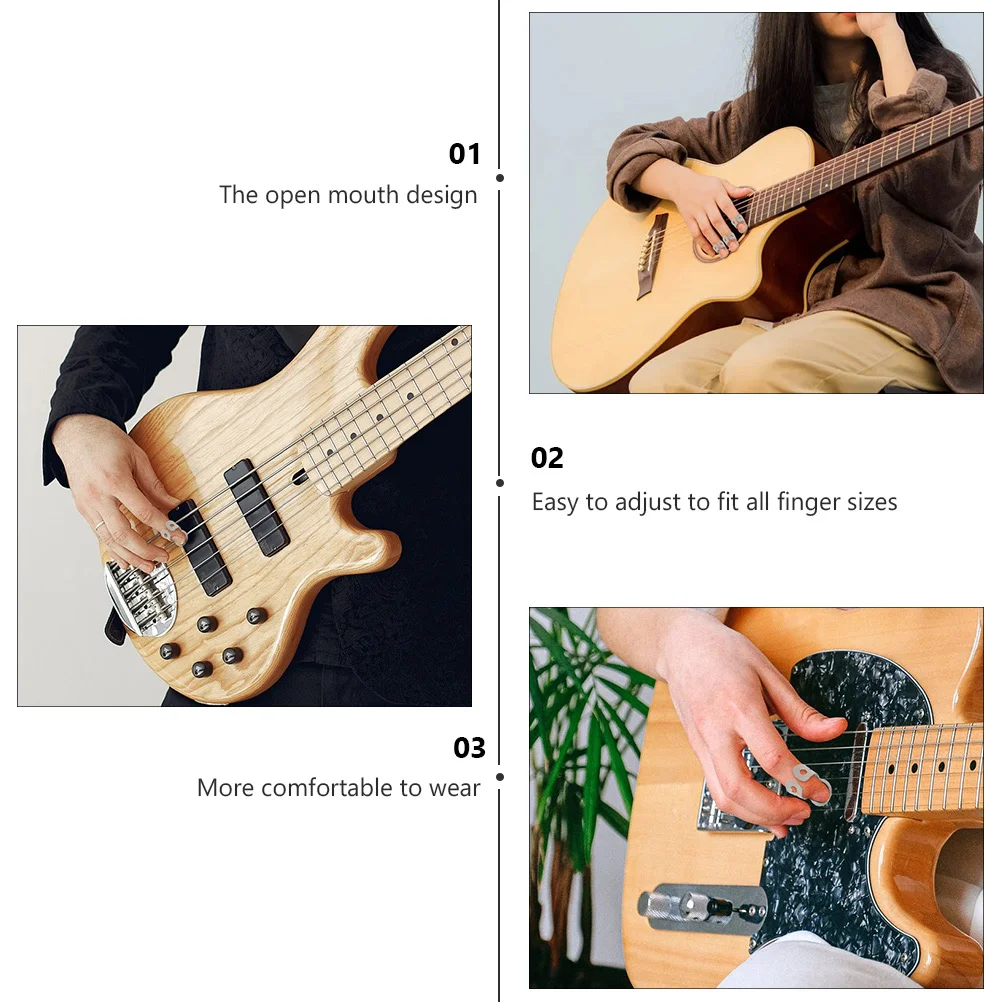 01

The open mouth design

02

Easy to adjust to fit all finger sizes

03

More comfortable to wear